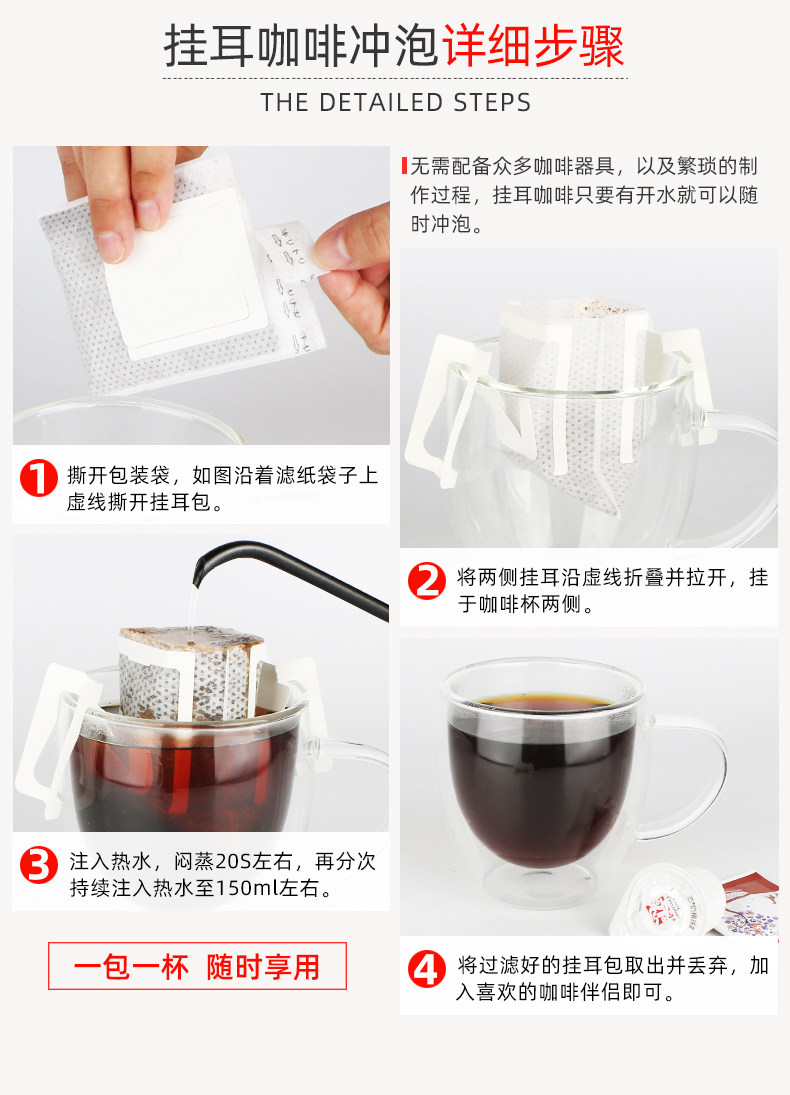 挂耳咖啡冲泡详细步骤

THE DETAILED STEPS

无需配备众多咖啡器具，以及繁琐的制作过程，挂耳咖啡只要有开水就可以随时冲泡。

1 撕开包装袋，如图沿着滤纸袋子上虚线撕开挂耳包。

2 将两侧挂耳沿虚线折叠并拉开，挂于咖啡杯两侧。

3 注入热水，闷蒸20S左右，再分次持续注入热水至150ml左右。

一包一杯 随时享用

4 将过滤好的挂耳包取出并丢弃，加入喜欢的咖啡伴侣即可。