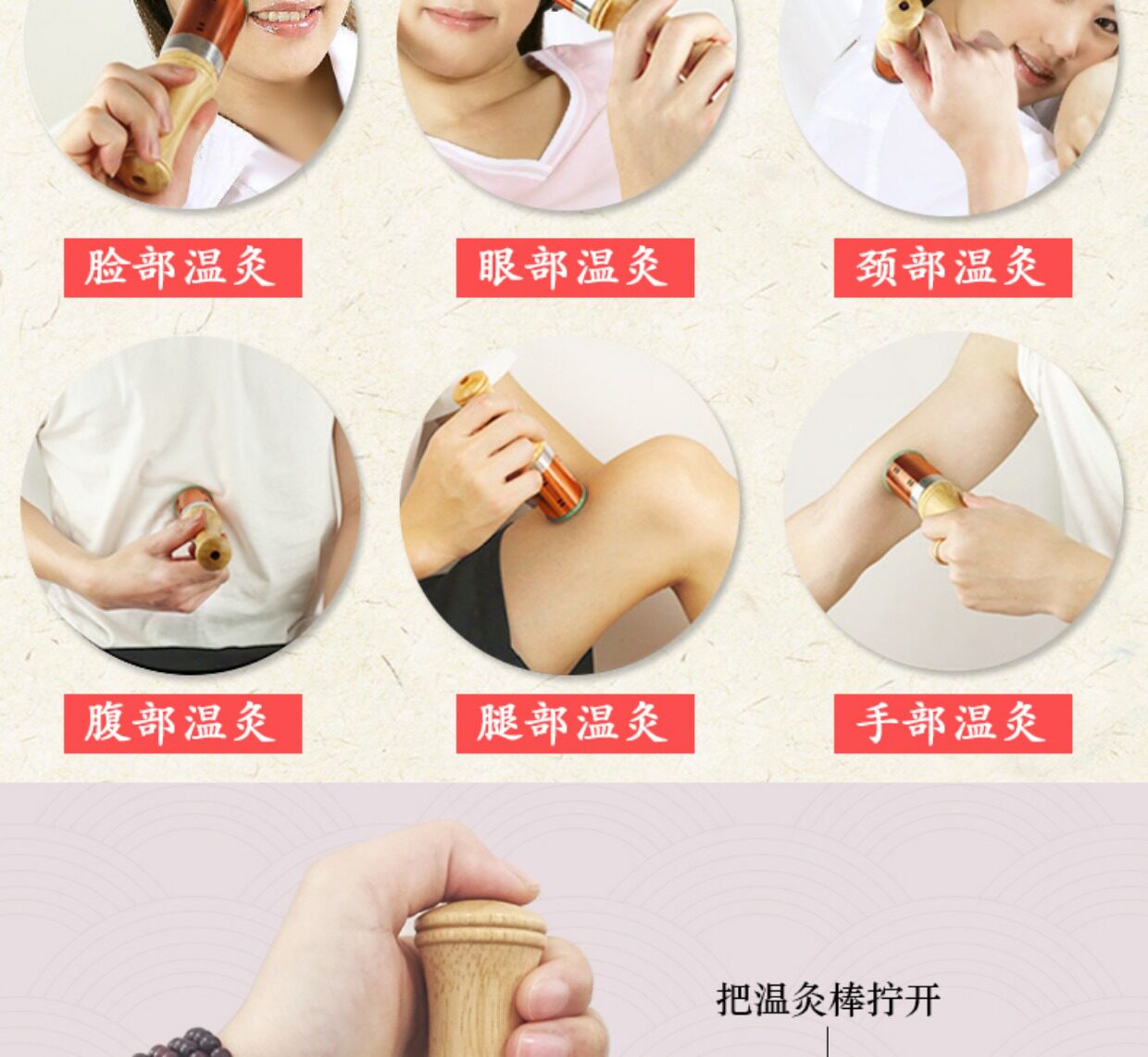 脸部温灸

眼部温灸

颈部温灸

腹部温灸

腿部温灸

手部温灸

把温灸棒拧开