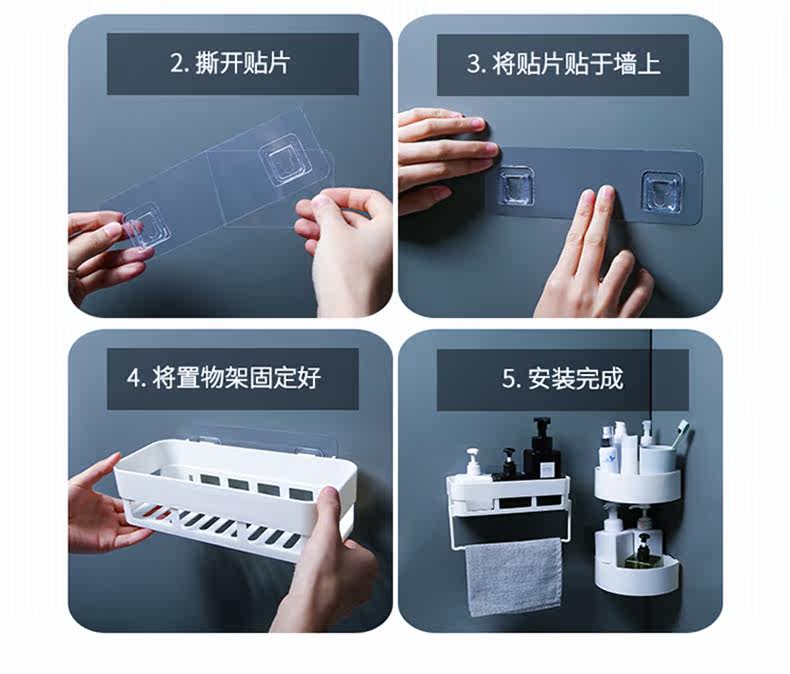 2. 撕开贴片

3. 将贴片贴于墙上

4. 将置物架固定好

5. 安装完成