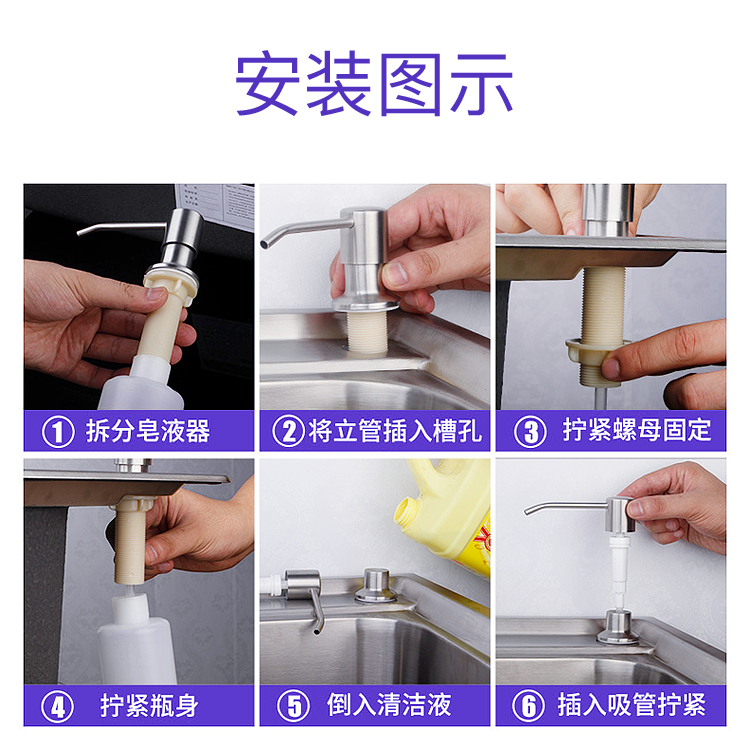 安装图示

① 拆分皂液器

② 将立管插入槽孔

③ 拧紧螺母固定

④ 拧紧瓶身

⑤ 倒入清洁液

⑥ 插入吸管拧紧