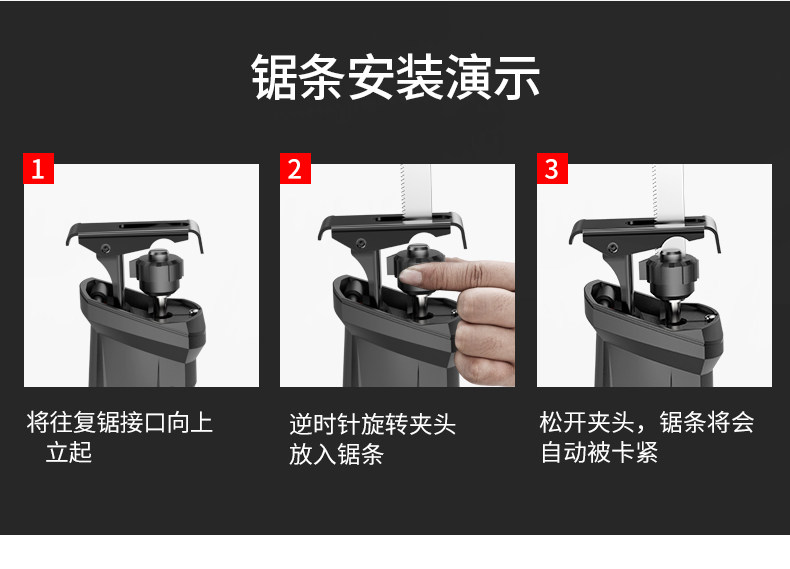 锯条安装演示

1

将往复锯接口向上立起

2

逆时针旋转夹头放入锯条

3

松开夹头，锯条将会自动被卡紧