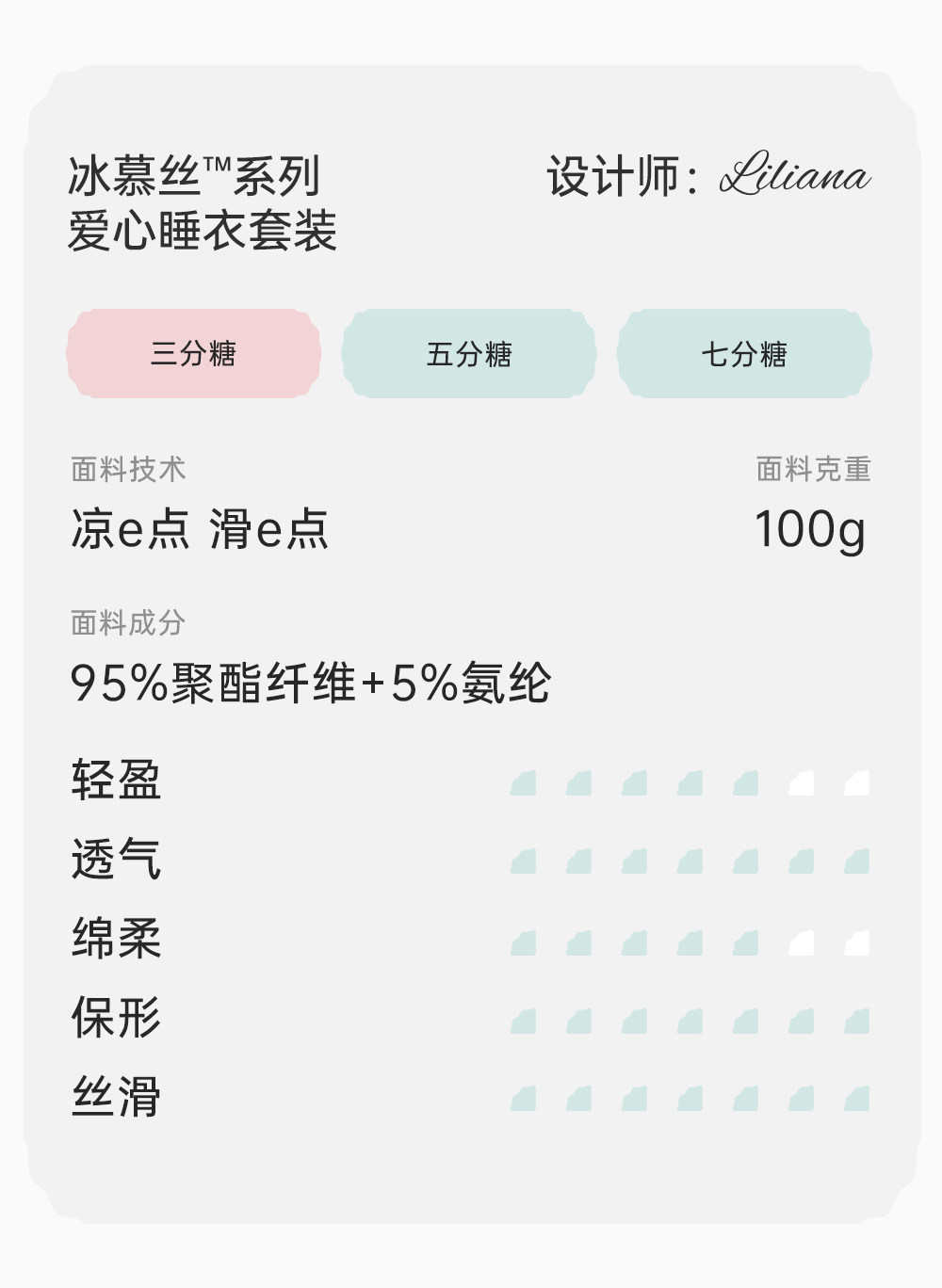 冰慕丝™系列
爱心睡衣套装

设计师：Liliana

三分糖 五分糖 七分糖

面料技术
凉e点 滑e点

面料克重
100g

面料成分
95%聚酯纤维+5%氨纶

轻盈

透气

绵柔

保形

丝滑