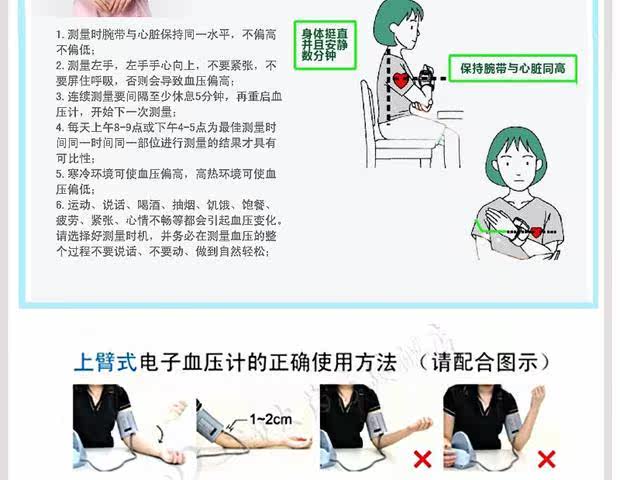 1. 测量时腕带与心脏保持同一水平，不偏高不偏低；
2. 测量左手，左手手心向上，不要紧张，不要屏住呼吸，否则会导致血压偏高；
3. 连续测量要间隔至少休息5分钟，再重启血压计，开始下一次测量；
4. 每天上午8-9点或下午4-5点为最佳测量时间同一时间同一部位进行测量的结果才具有可比性；
5. 寒冷环境可使血压偏高，高热环境可使血压偏低；
6. 运动、说话、喝酒、抽烟、饥饿、饱餐、疲劳、紧张、心情不畅等都会引起血压变化。请选择好测量时机，并务必在测量血压的整个过程不要说话、不要动、做到自然轻松；

身体挺直并且安静数分钟

保持腕带与心脏同高

上臂式电子血压计的正确使用方法 （请配合图示）

1~2cm