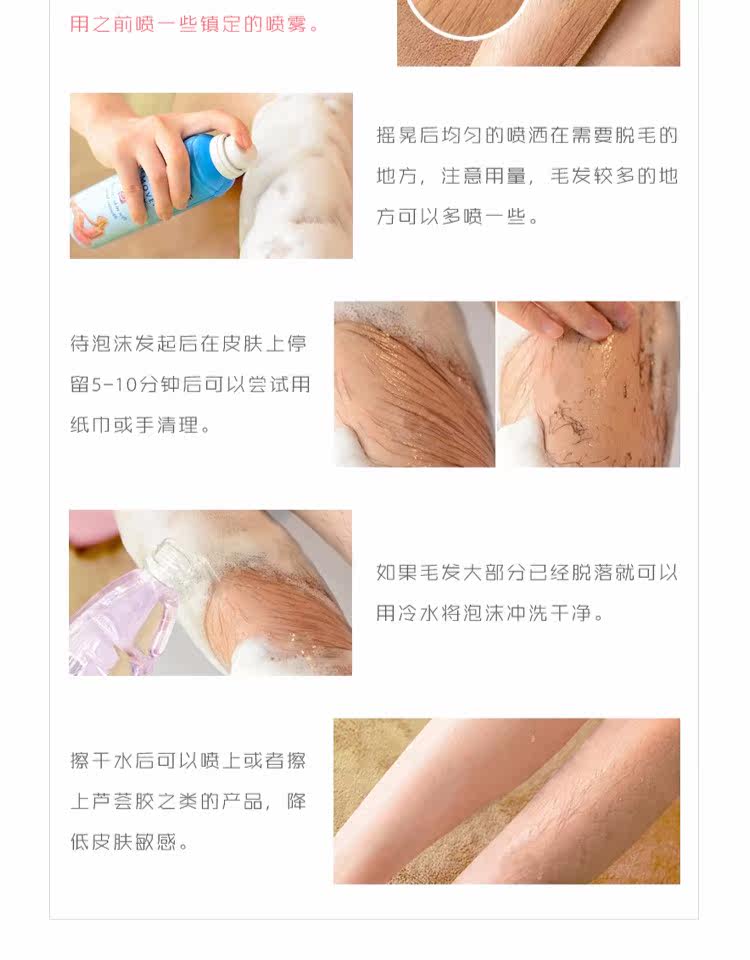 用之前喷一些镇定的喷雾。

摇晃后均匀的喷洒在需要脱毛的地方，注意用量，毛发较多的地方可以多喷一些。

待泡沫发起后在皮肤上停留5-10分钟后可以尝试用纸巾或手清理。

如果毛发大部分已经脱落就可以用冷水将泡沫冲洗干净。

擦干水后可以喷上或者擦上芦荟胶之类的产品，降低皮肤敏感。