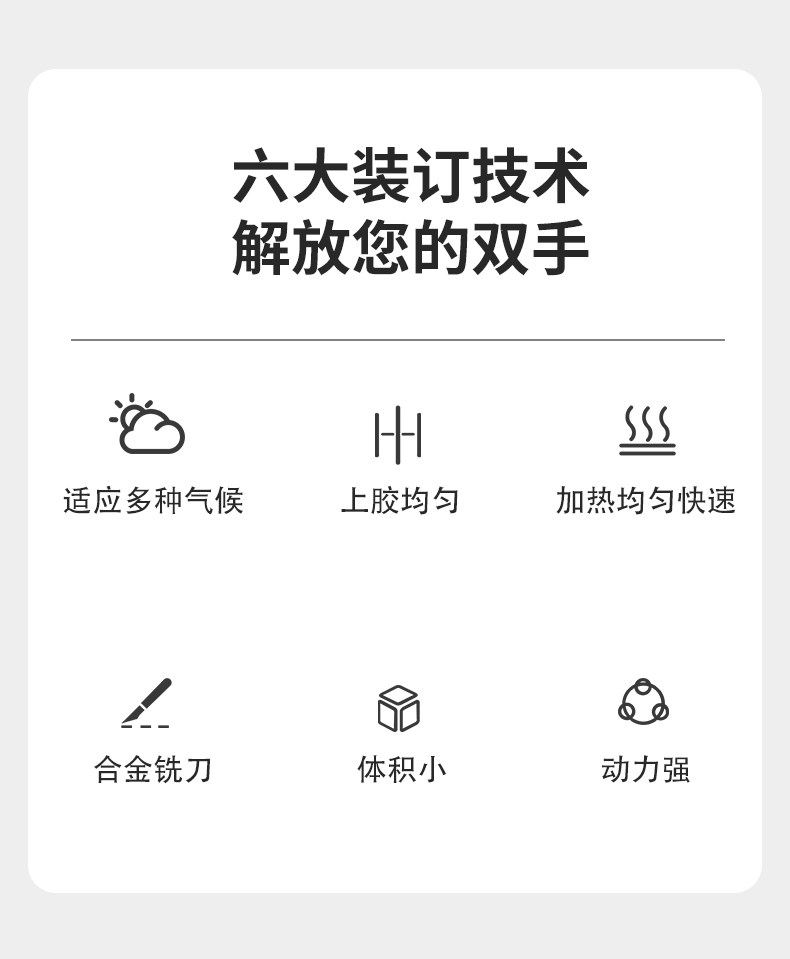 六大装订技术
解放您的双手

适应多种气候

上胶均匀

加热均匀快速

合金铣刀

体积小

动力强