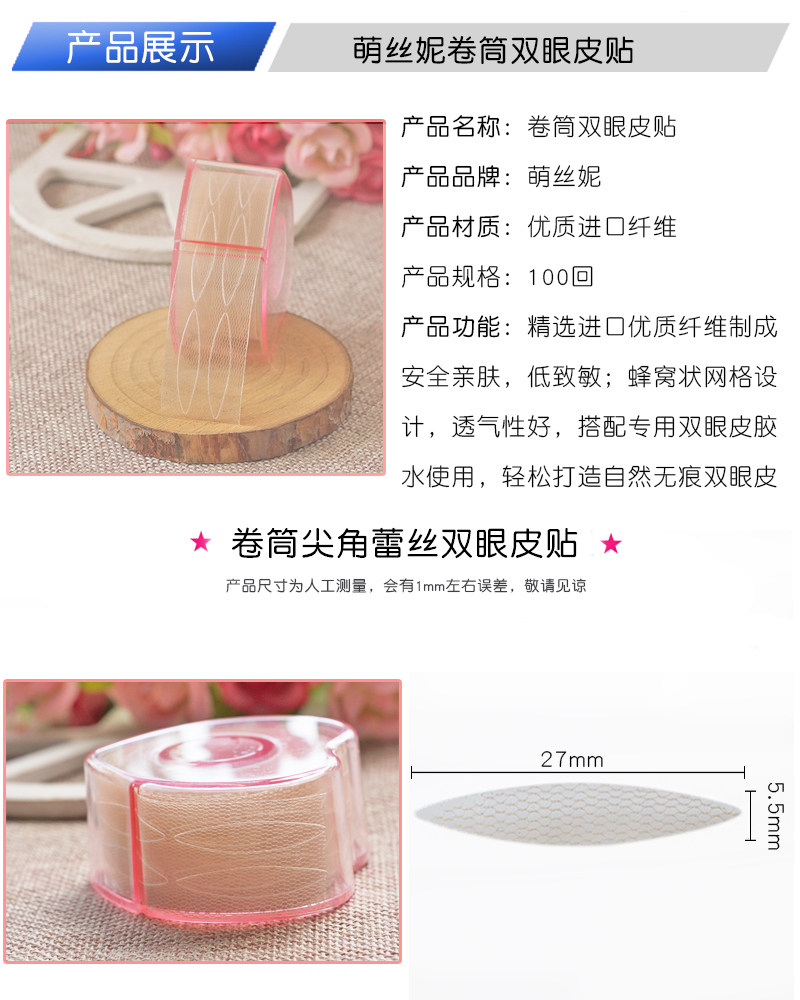 产品展示

萌丝妮卷筒双眼皮贴

产品名称：卷筒双眼皮贴

产品品牌：萌丝妮

产品材质：优质进口纤维

产品规格：100回

产品功能：精选进口优质纤维制成安全亲肤，低致敏；蜂窝状网格设计，透气性好，搭配专用双眼皮胶水使用，轻松打造自然无痕双眼皮

★ 卷筒尖角蕾丝双眼皮贴 ★

产品尺寸为人工测量，会有1mm左右误差，敬请见谅

27mm

5.5mm