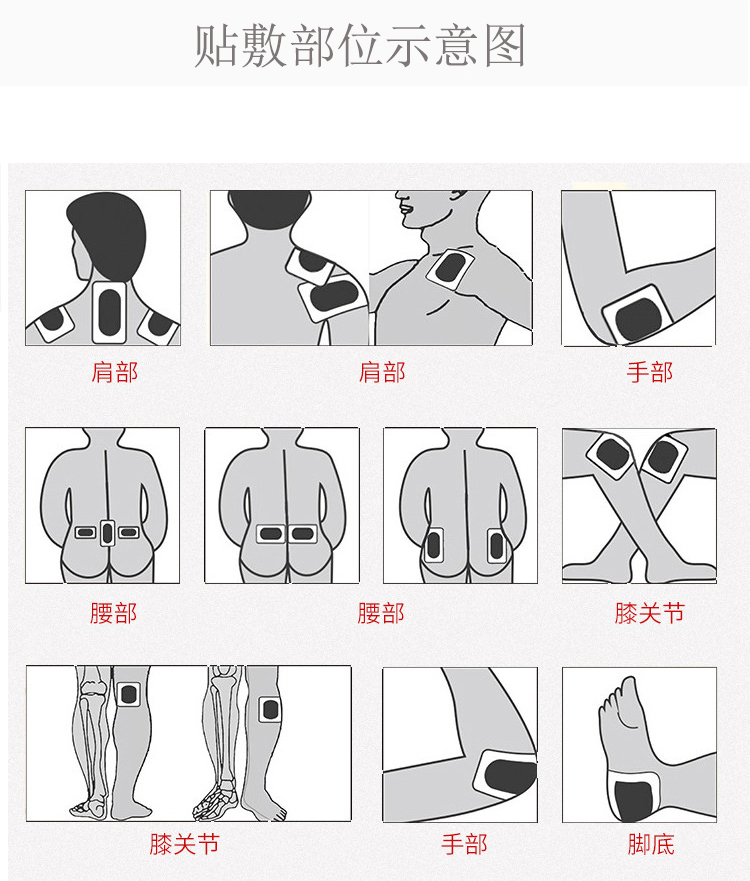 贴敷部位示意图

肩部

肩部

手部

腰部

腰部

膝关节

膝关节

手部

脚底