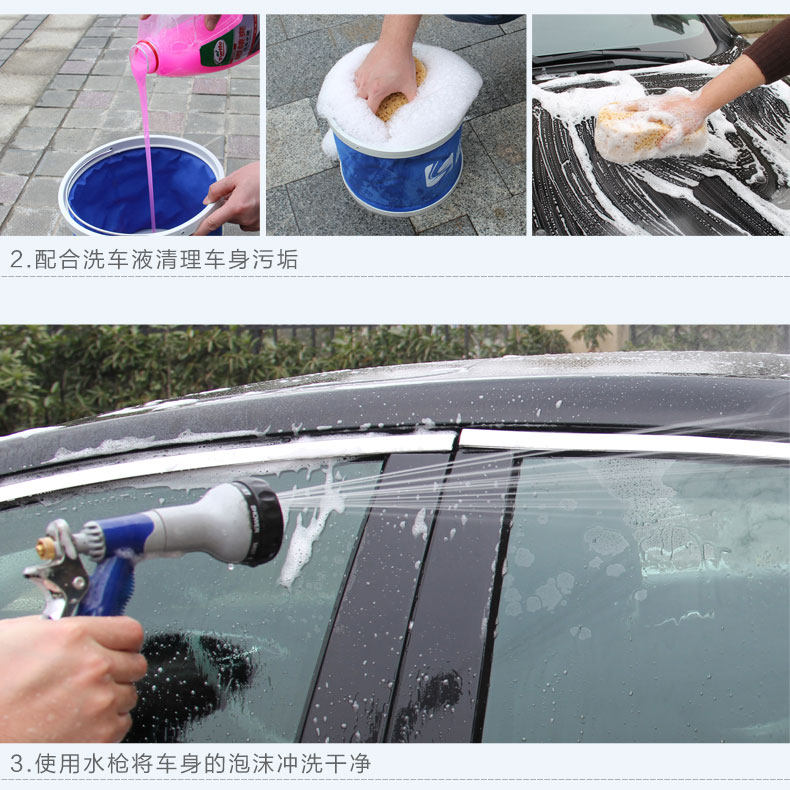 2.配合洗车液清理车身污垢

3.使用水枪将车身的泡沫冲洗干净