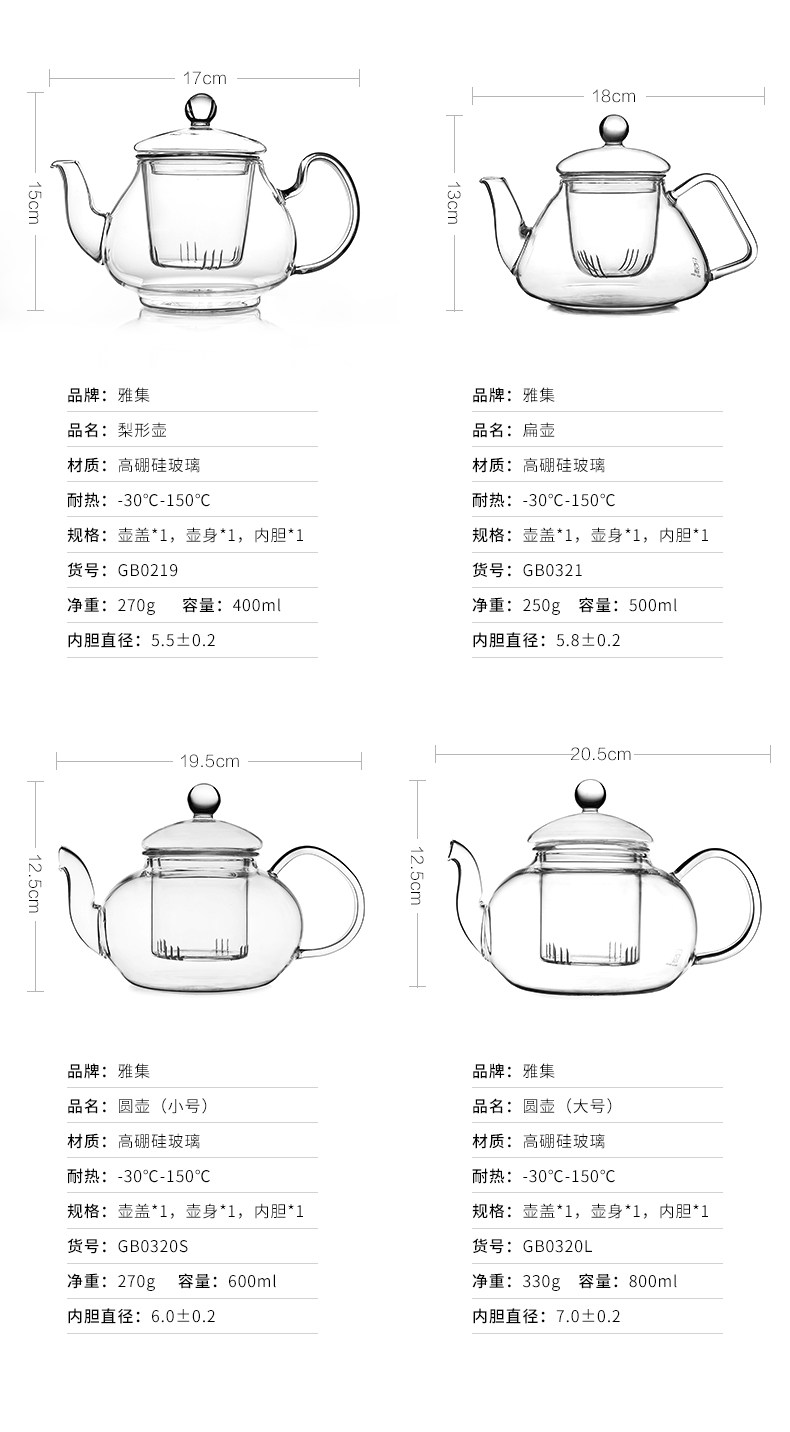 17cm

15cm

品牌：雅集
品名：梨形壶
材质：高硼硅玻璃
耐热：-30℃-150℃
规格：壶盖*1，壶身*1，内胆*1
货号：GB0219
净重：270g　容量：400ml
内胆直径：5.5±0.2

18cm

13cm

品牌：雅集
品名：扁壶
材质：高硼硅玻璃
耐热：-30℃-150℃
规格：壶盖*1，壶身*1，内胆*1
货号：GB0321
净重：250g　容量：500ml
内胆直径：5.8±0.2

19.5cm

12.5cm

品牌：雅集
品名：圆壶（小号）
材质：高硼硅玻璃
耐热：-30℃-150℃
规格：壶盖*1，壶身*1，内胆*1
货号：GB0320S
净重：270g　容量：600ml
内胆直径：6.0±0.2

20.5cm

12.5cm

品牌：雅集
品名：圆壶（大号）
材质：高硼硅玻璃
耐热：-30℃-150℃
规格：壶盖*1，壶身*1，内胆*1
货号：GB0320L
净重：330g　容量：800ml
内胆直径：7.0±0.2