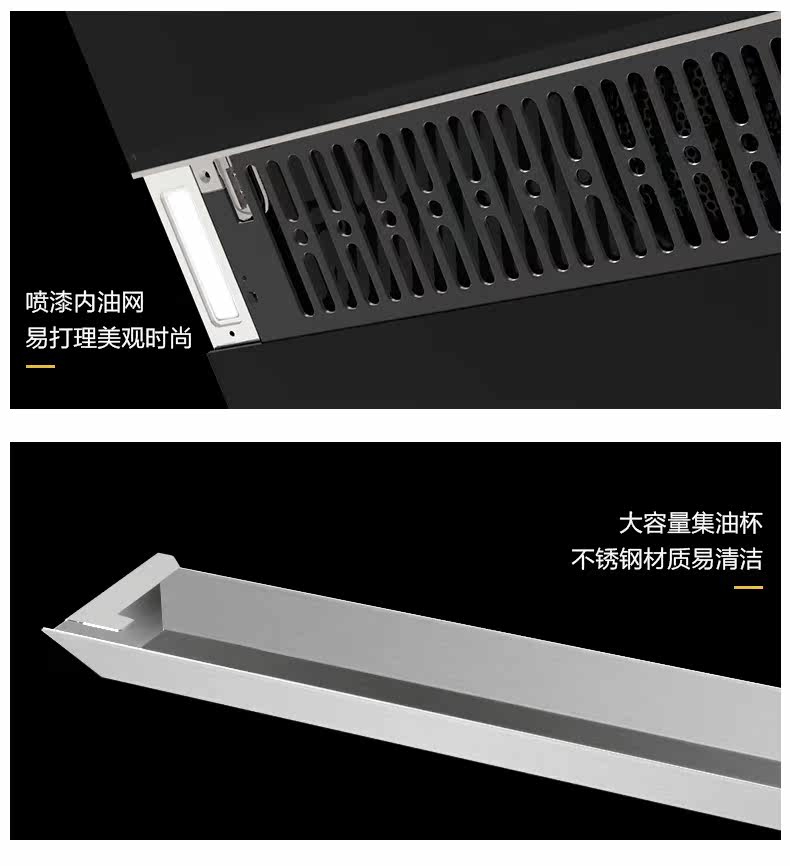 喷漆内油网
易打理美观时尚

大容量集油杯
不锈钢材质易清洁