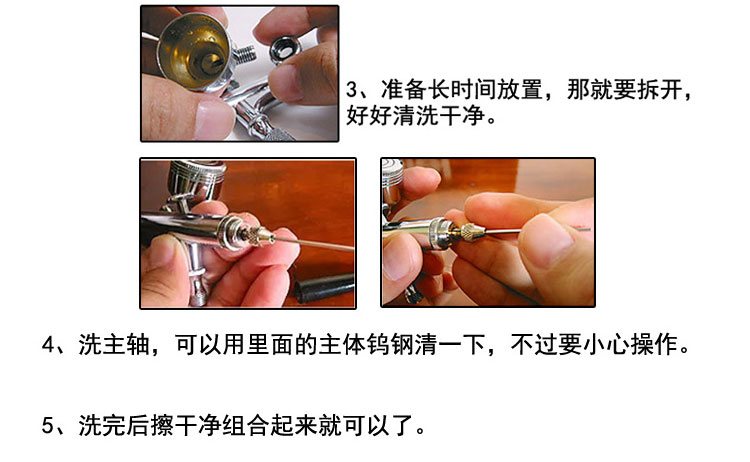 3、准备长时间放置，那就要拆开，好好清洗干净。

4、洗主轴，可以用里面的主体钨钢清一下，不过要小心操作。

5、洗完后擦干净组合起来就可以了。