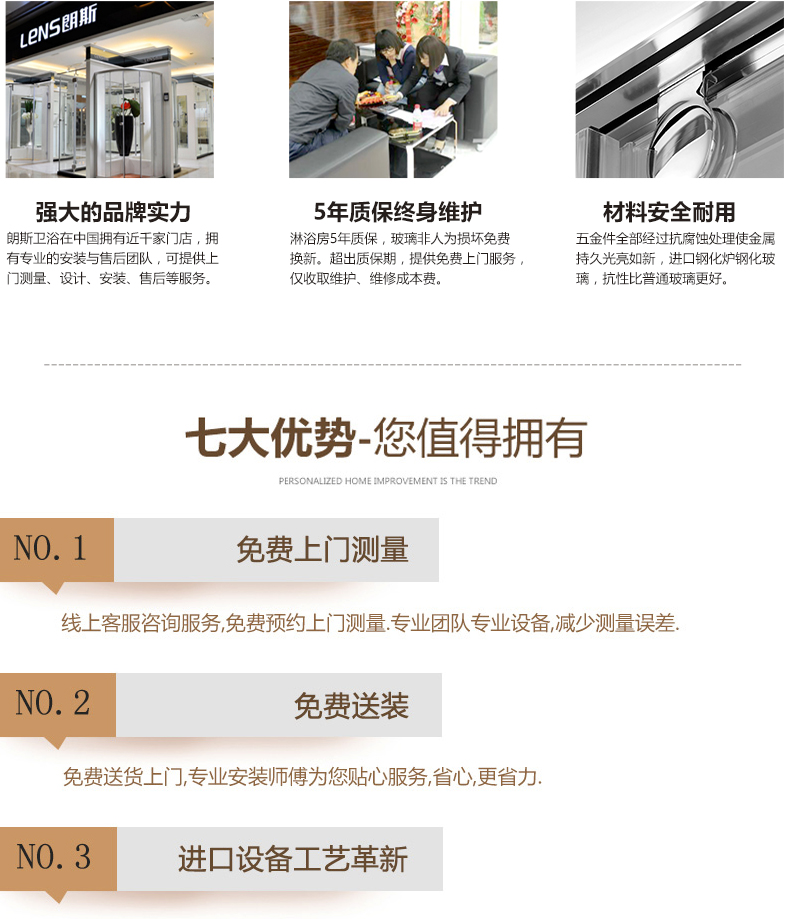 LENS朗斯

强大的品牌实力
朗斯卫浴在中国拥有近千家门店，拥有专业的安装与售后团队，可提供上门测量、设计、安装、售后等服务。

5年质保终身维护
淋浴房5年质保，玻璃非人为损坏免费换新。超出质保期，提供免费上门服务，仅收取维护、维修成本费。

材料安全耐用
五金件全部经过抗腐蚀处理使金属持久光亮如新，进口钢化炉钢化玻璃，抗性比普通玻璃更好。

七大优势-您值得拥有
PERSONALIZED HOME IMPROVEMENT IS THE TREND

NO. 1 免费上门测量
线上客服咨询服务,免费预约上门测量.专业团队专业设备,减少测量误差.

NO. 2 免费送装
免费送货上门,专业安装师傅为您贴心服务,省心,更省力.

NO. 3 进口设备工艺革新