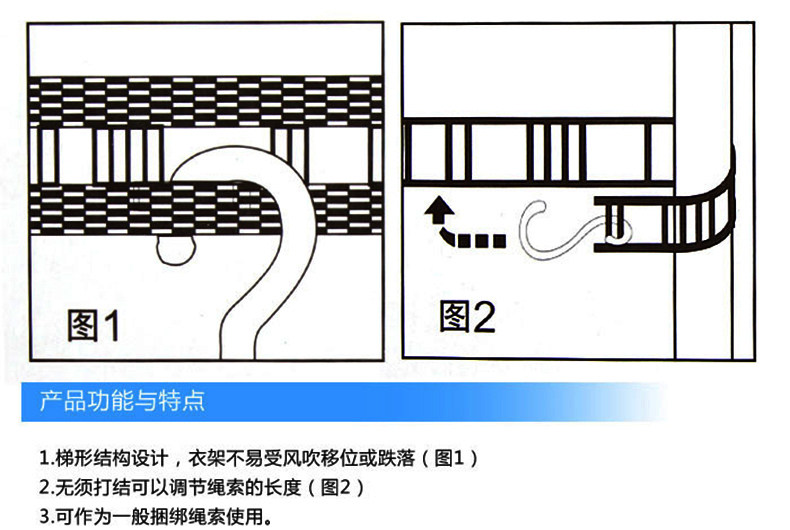 图1

图2

产品功能与特点

1.梯形结构设计，衣架不易受风吹移位或跌落（图1）
2.无须打结可以调节绳索的长度（图2）
3.可作为一般捆绑绳索使用。