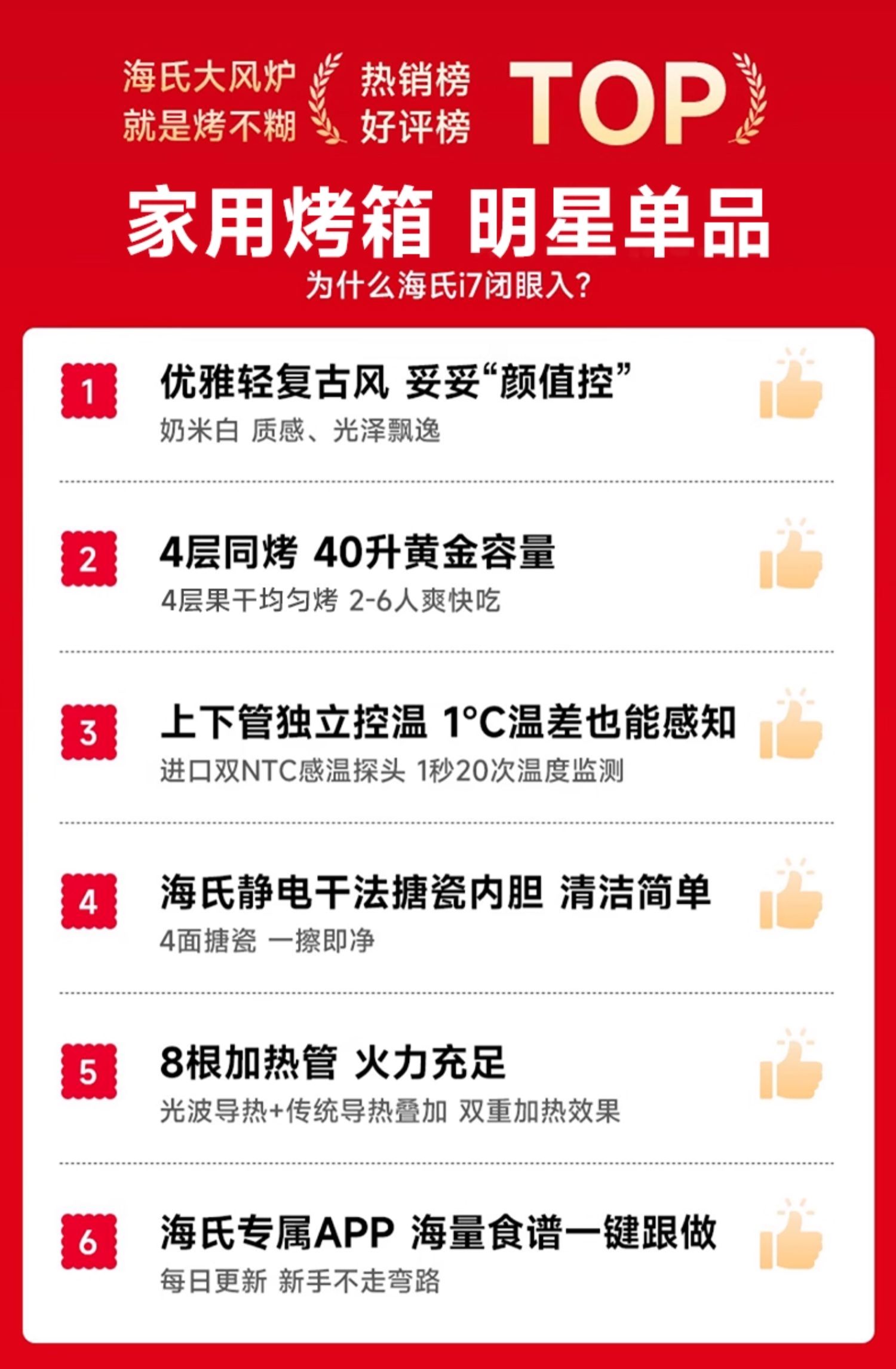 海氏大风炉
就是烤不糊

热销榜
好评榜

TOP

家用烤箱 明星单品

为什么海氏i7闭眼入?

1

优雅轻复古风 妥妥“颜值控”

奶米白 质感、光泽飘逸

2

4层同烤 40升黄金容量

4层果干均匀烤 2-6人爽快吃

3

上下管独立控温 1°C温差也能感知

进口双NTC感温探头 1秒20次温度监测

4

海氏静电干法搪瓷内胆 清洁简单

4面搪瓷 一擦即净

5

8根加热管 火力充足

光波导热+传统导热叠加 双重加热效果

6

海氏专属APP 海量食谱一键跟做

每日更新 新手不走弯路