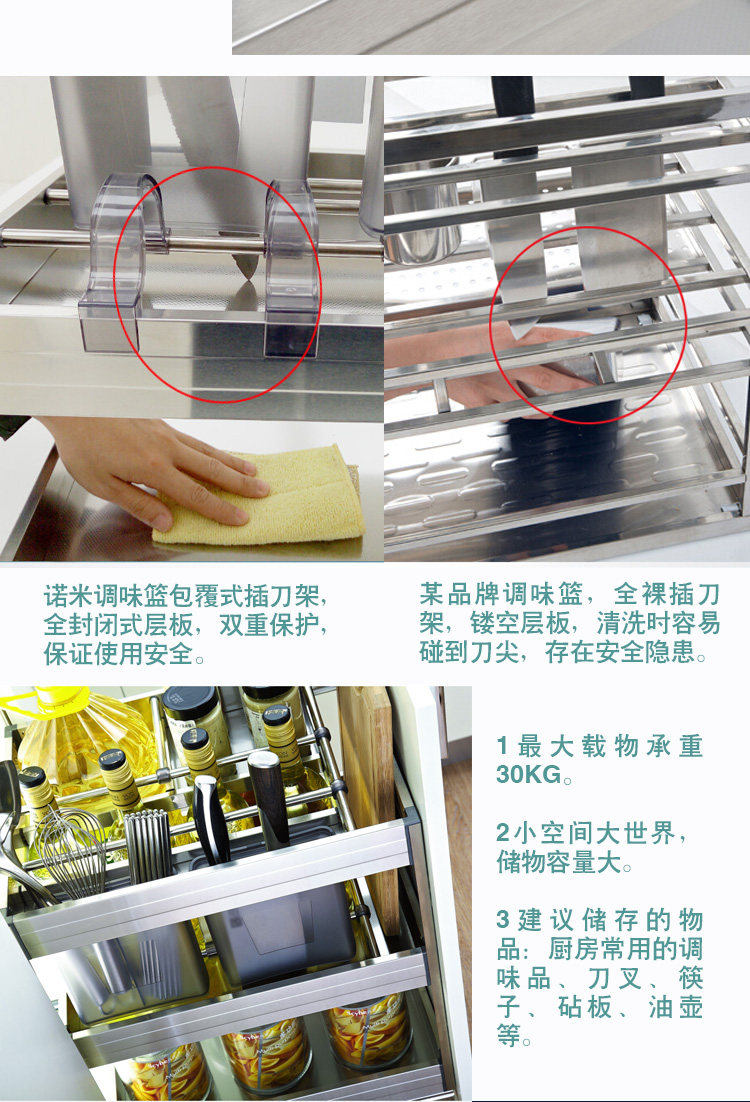 诺米调味篮包覆式插刀架，全封闭式层板，双重保护，保证使用安全。

某品牌调味篮，全裸插刀架，镂空层板，清洗时容易碰到刀尖，存在安全隐患。

1 最大载物承重30KG。

2 小空间大世界，储物容量大。

3 建议储存的物品：厨房常用的调味品、刀叉、筷子、砧板、油壶等。