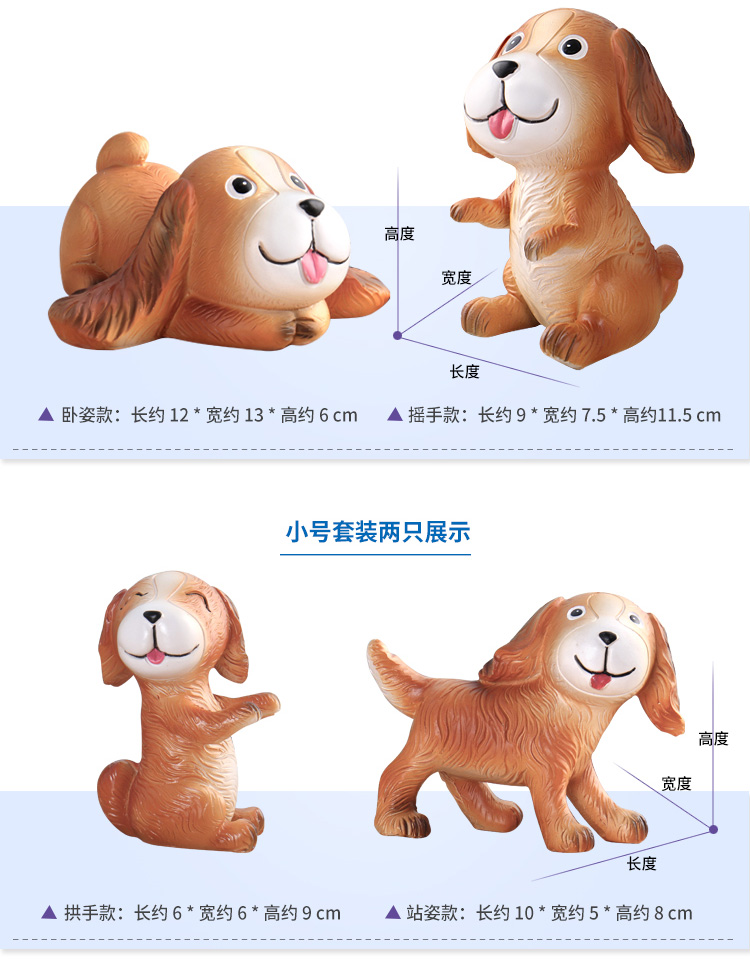 高度

宽度

长度

▲ 卧姿款：长约 12 * 宽约 13 * 高约 6 cm

▲ 摇手款：长约 9 * 宽约 7.5 * 高约11.5 cm

小号套装两只展示

高度

宽度

长度

▲ 拱手款：长约 6 * 宽约 6 * 高约 9 cm

▲ 站姿款：长约 10 * 宽约 5 * 高约 8 cm