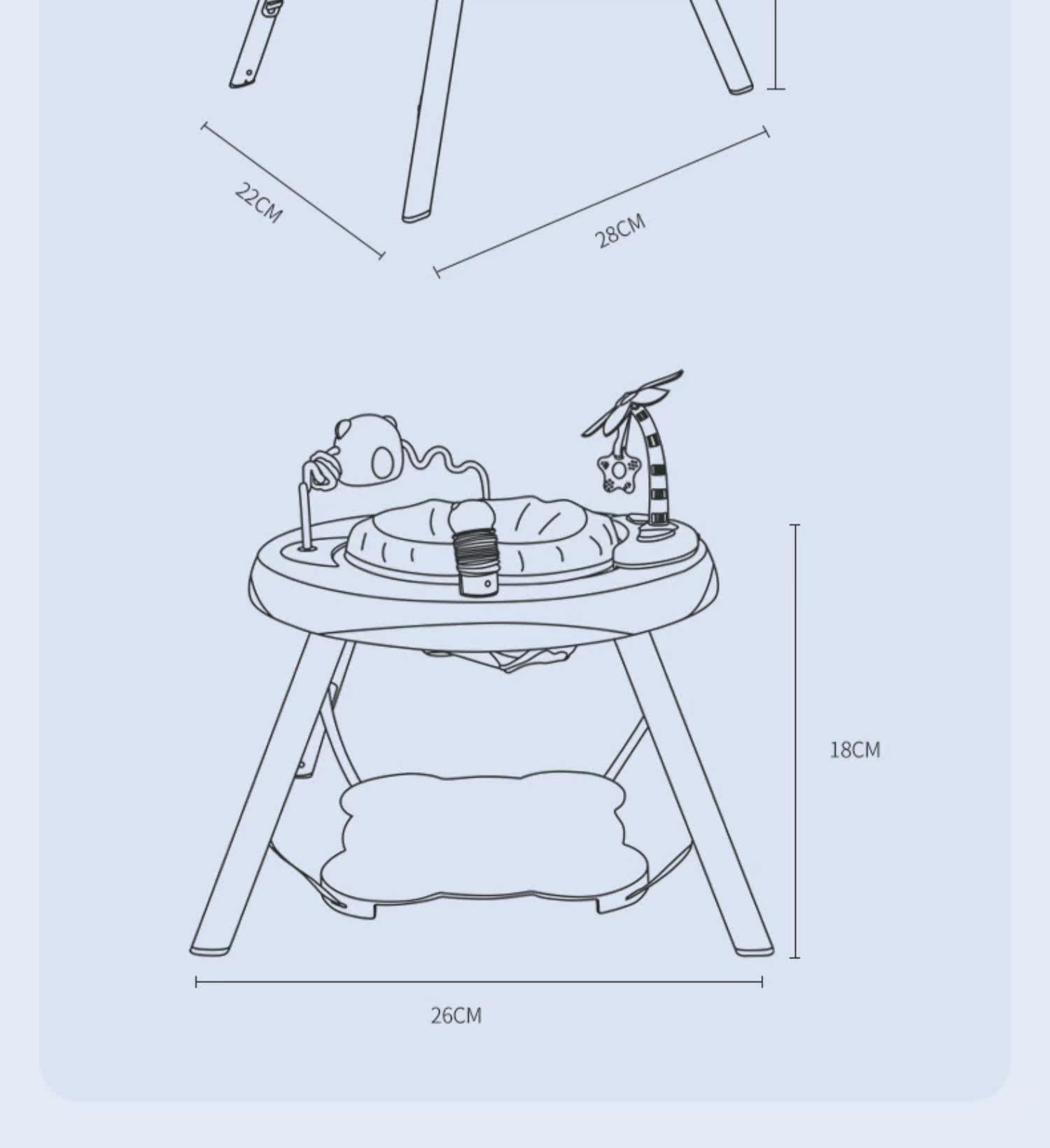 22CM

28CM

18CM

26CM