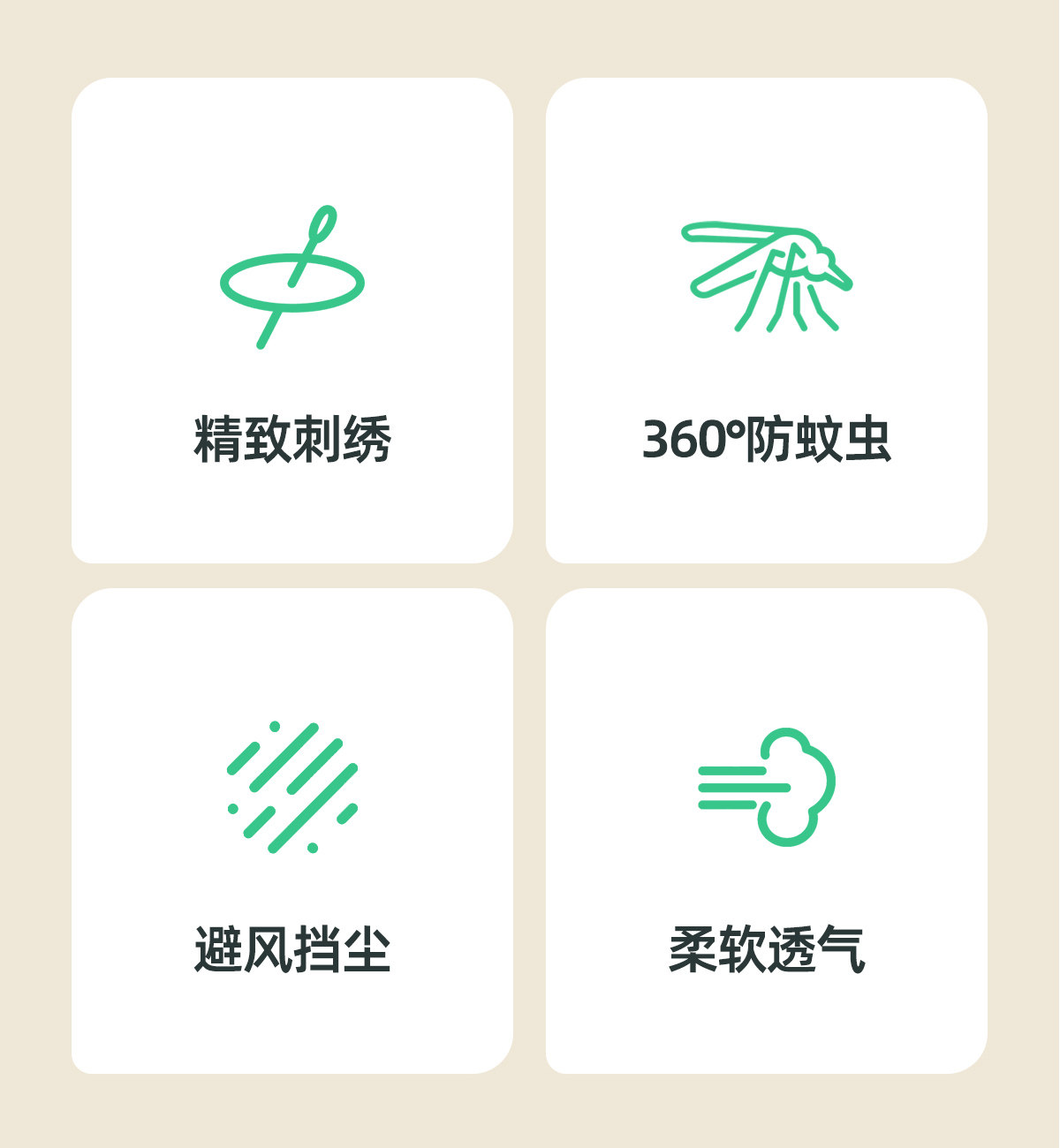 精致刺绣

360°防蚊虫

避风挡尘

柔软透气