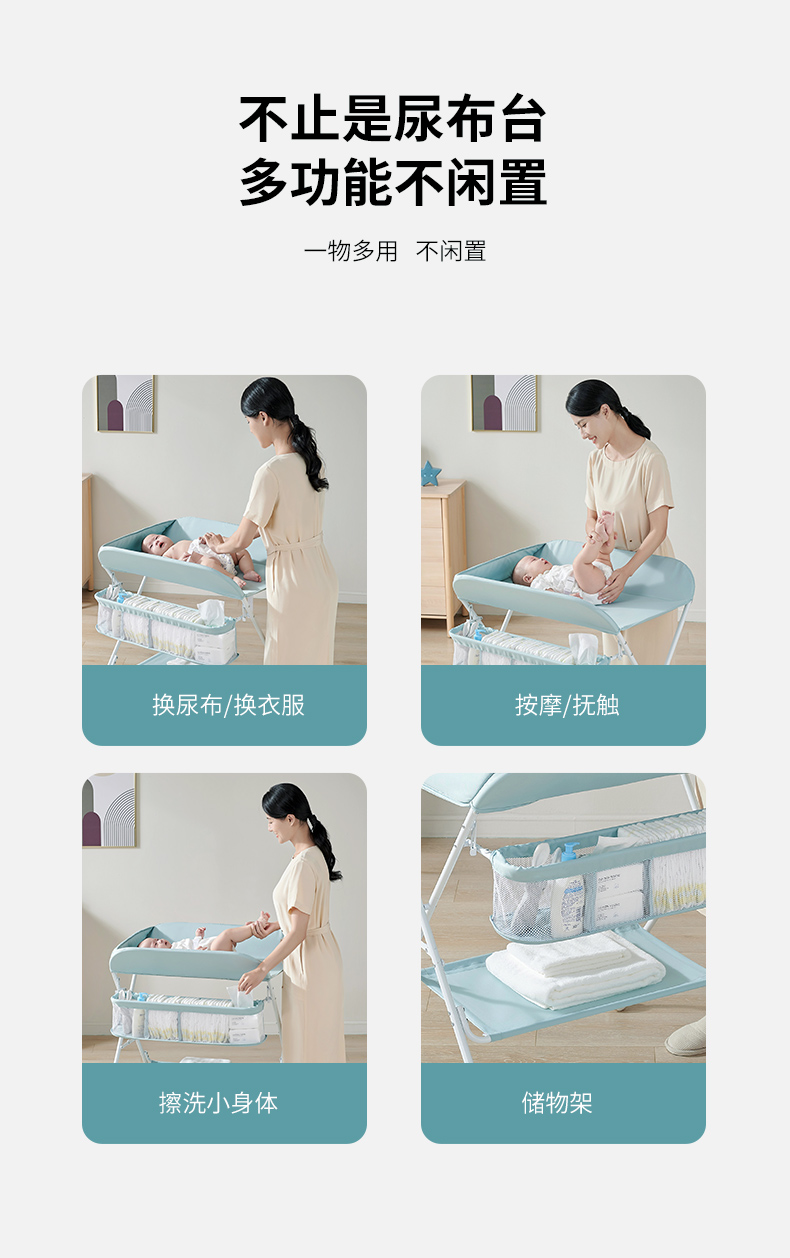 不止是尿布台
多功能不闲置

一物多用 不闲置

换尿布/换衣服

按摩/抚触

擦洗小身体

储物架