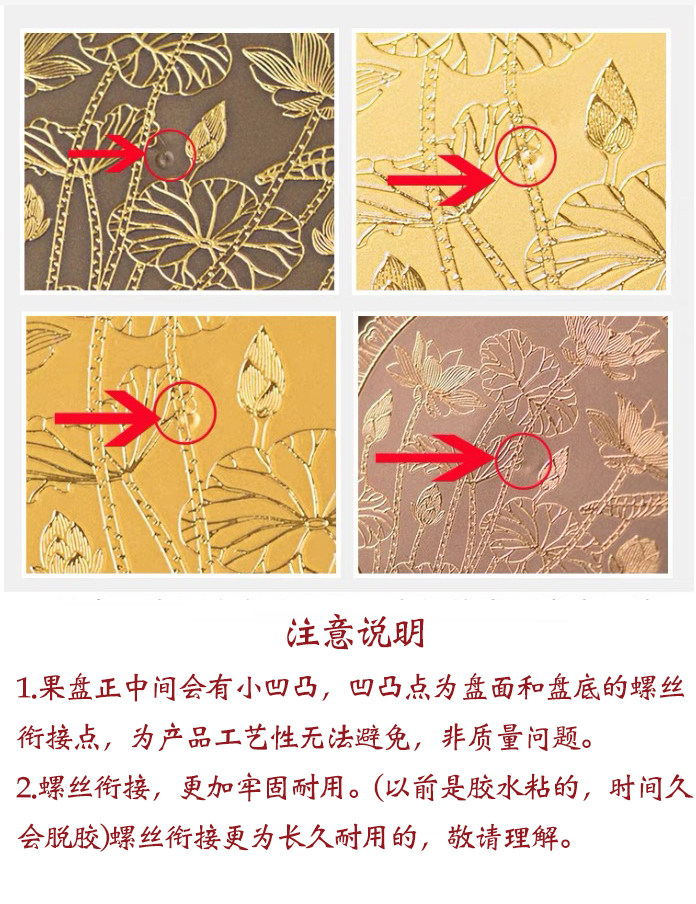 注意说明

1.果盘正中间会有小凹凸，凹凸点为盘面和盘底的螺丝衔接点，为产品工艺性无法避免，非质量问题。

2.螺丝衔接，更加牢固耐用。(以前是胶水粘的，时间久会脱胶)螺丝衔接更为长久耐用的，敬请理解。