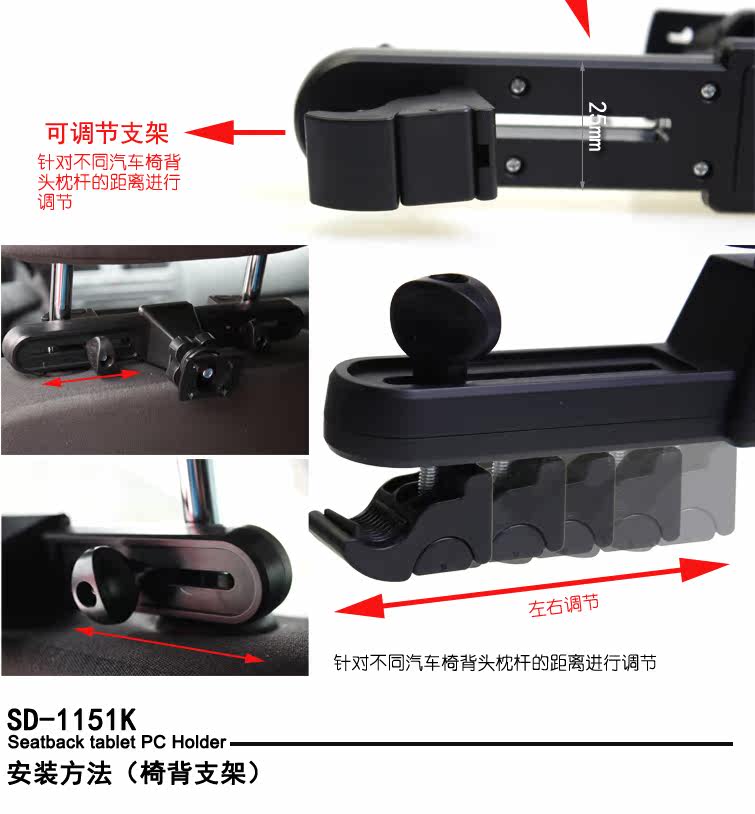 可调节支架
针对不同汽车椅背头枕杆的距离进行调节

25mm

左右调节

针对不同汽车椅背头枕杆的距离进行调节

SD-1151K
Seatback tablet PC Holder
安装方法（椅背支架）