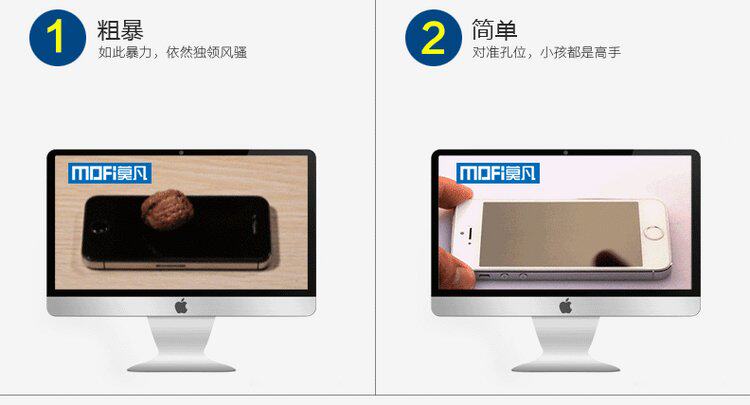 1 粗暴
如此暴力，依然独领风骚

MOFi莫凡

2 简单
对准孔位，小孩都是高手

MOFi莫凡