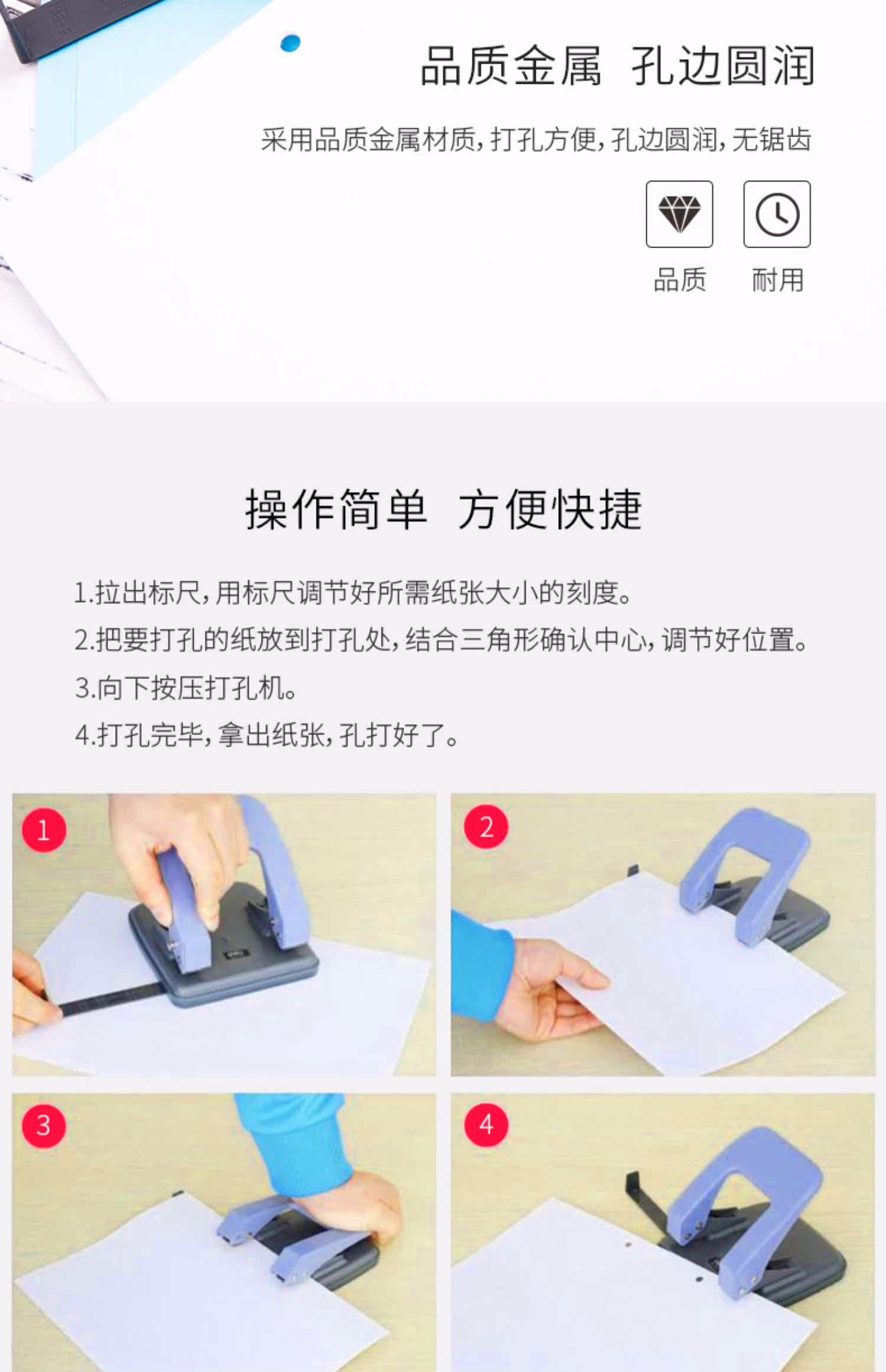 品质金属 孔边圆润

采用品质金属材质，打孔方便，孔边圆润，无锯齿

品质 耐用

操作简单 方便快捷

1.拉出标尺，用标尺调节好所需纸张大小的刻度。
2.把要打孔的纸放到打孔处，结合三角形确认中心，调节好位置。
3.向下按压打孔机。
4.打孔完毕，拿出纸张，孔打好了。

1

2

3

4