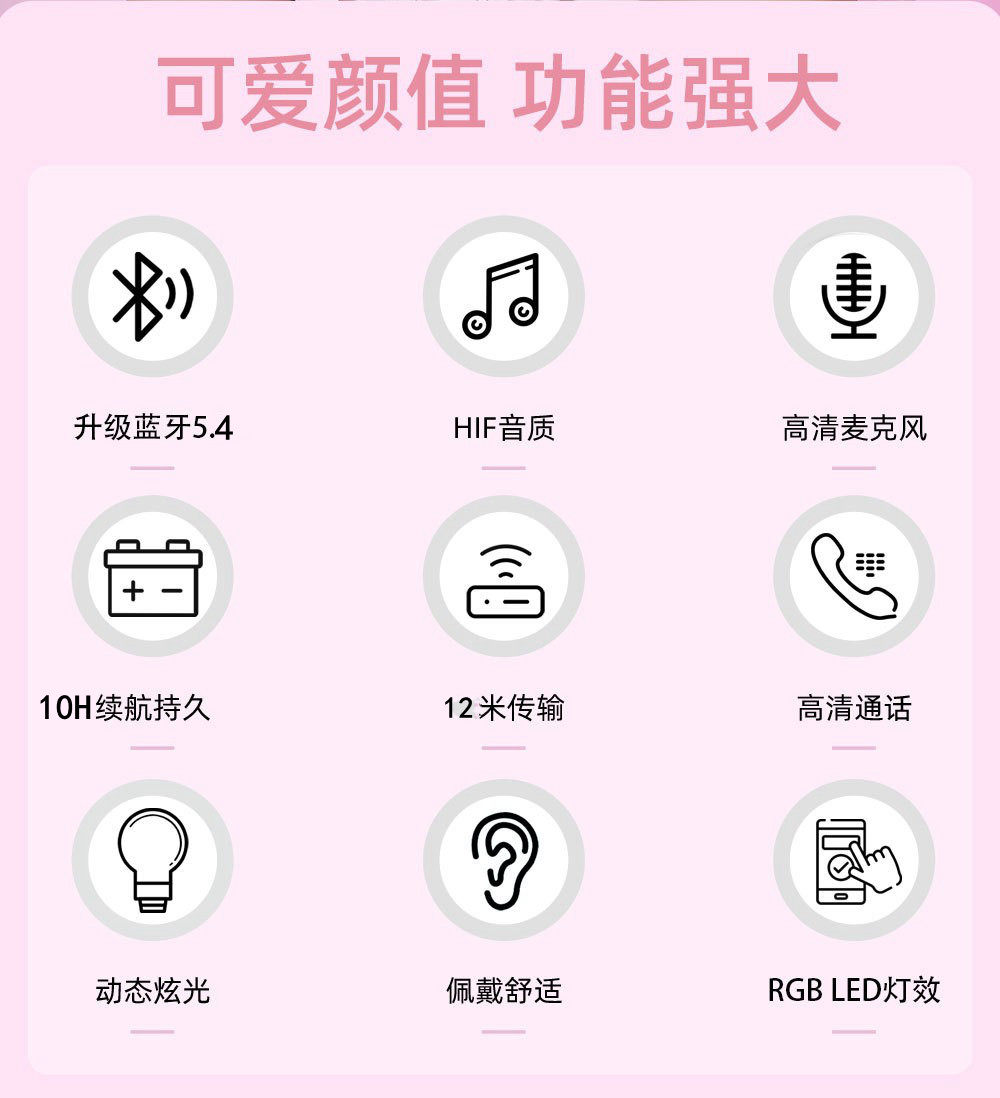 可爱颜值 功能强大

升级蓝牙5.4

HIF音质

高清麦克风

10H续航持久

12米传输

高清通话

动态炫光

佩戴舒适

RGB LED灯效