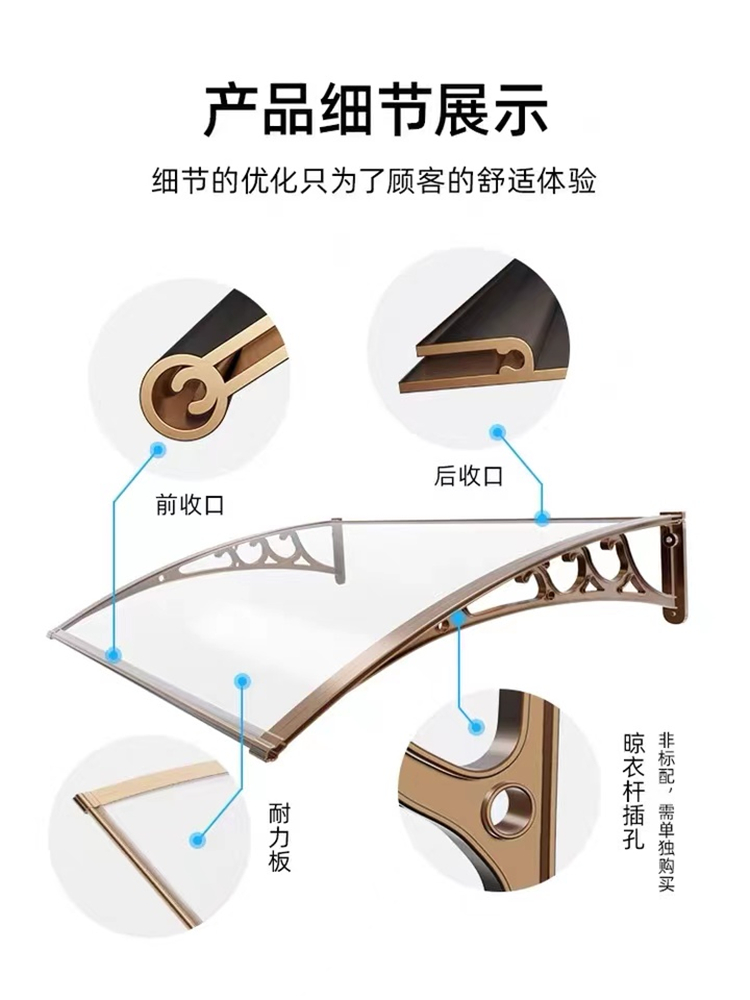 产品细节展示

细节的优化只为了顾客的舒适体验

前收口

后收口

耐力板

晾衣杆插孔

非标配，需单独购买