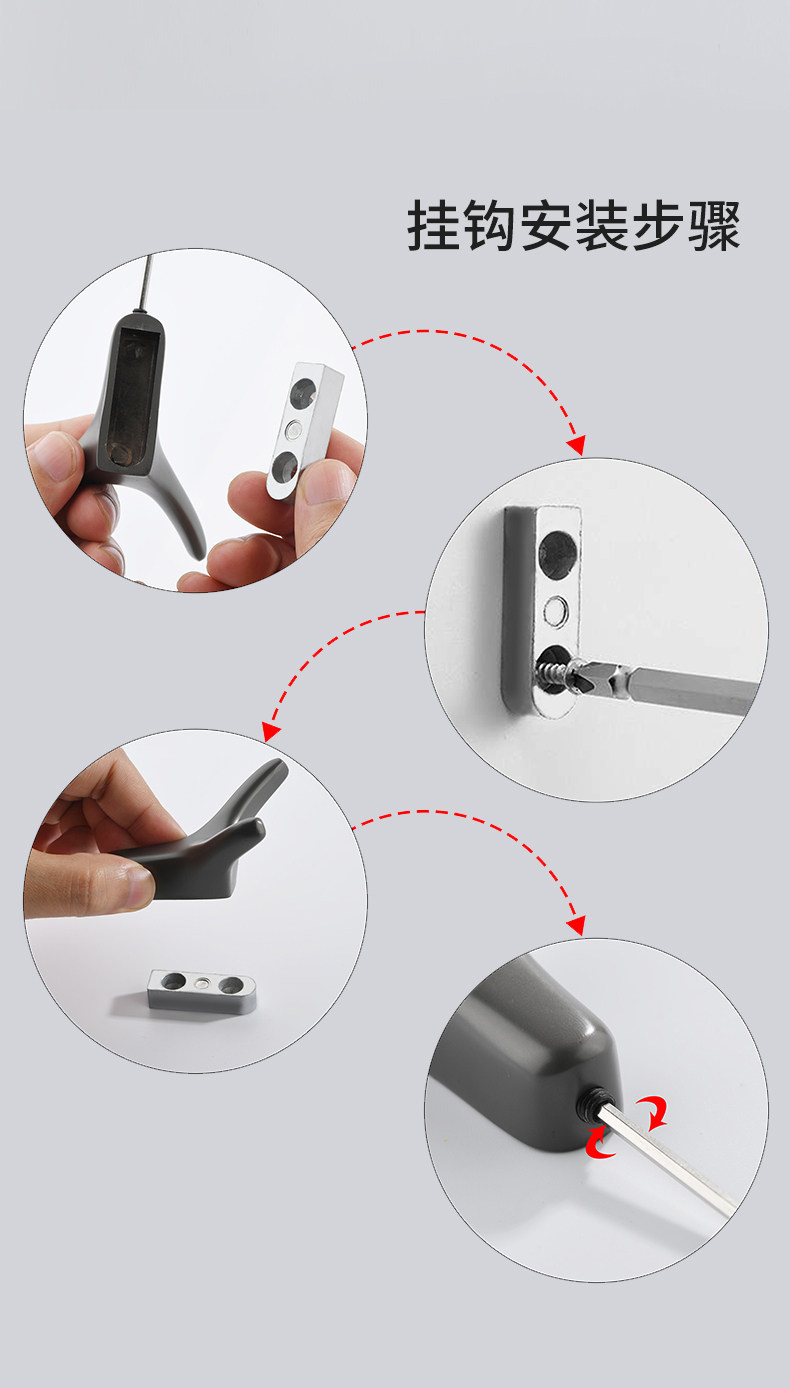 挂钩安装步骤