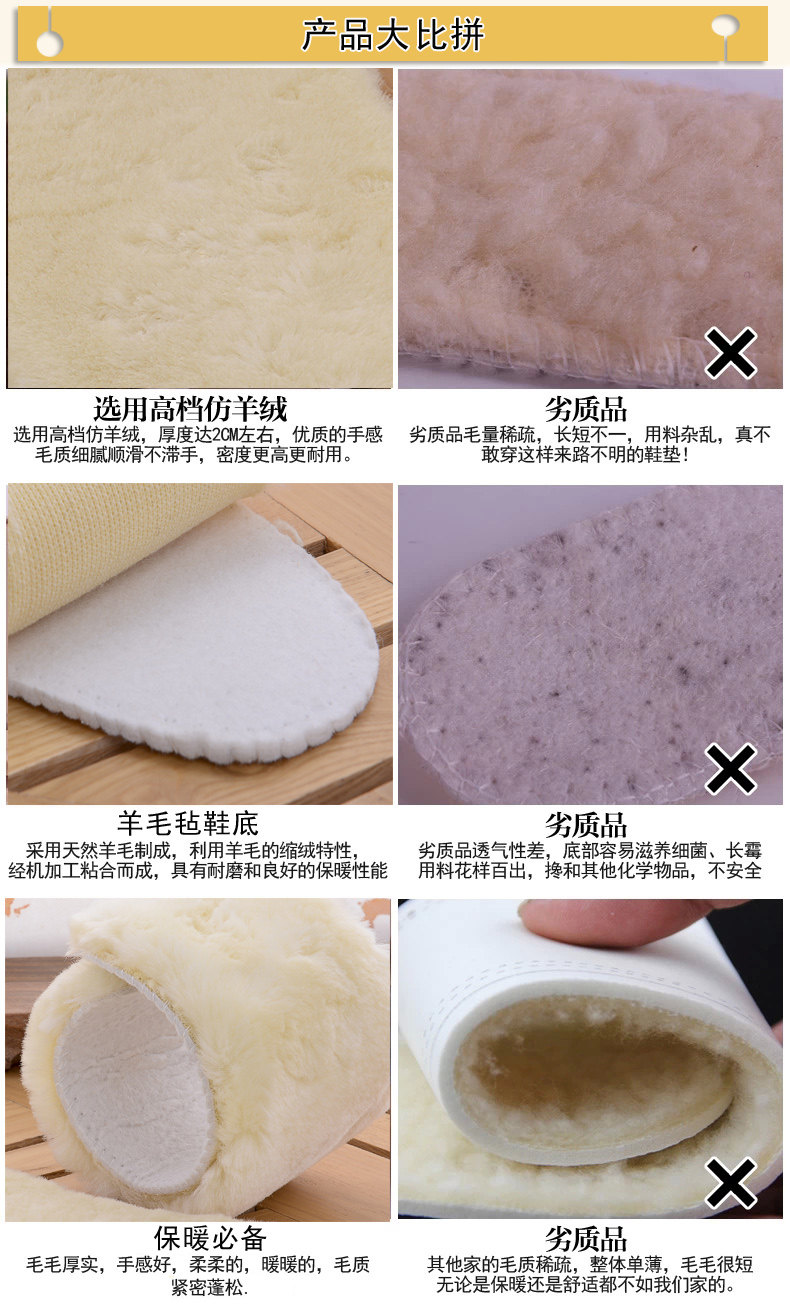 产品大比拼

选用高档仿羊绒
选用高档仿羊绒，厚度达2CM左右，优质的手感毛质细腻顺滑不滞手，密度更高更耐用。

劣质品
劣质品毛量稀疏，长短不一，用料杂乱，真不敢穿这样来路不明的鞋垫！

羊毛毡鞋底
采用天然羊毛制成，利用羊毛的缩绒特性，经机加工粘合而成，具有耐磨和良好的保暖性能

劣质品
劣质品透气性差，底部容易滋养细菌、长霉用料花样百出，搀和其他化学物品，不安全

保暖必备
毛毛厚实，手感好，柔柔的，暖暖的，毛质紧密蓬松.

劣质品
其他家的毛质稀疏，整体单薄，毛毛很短无论是保暖还是舒适都不如我们家的。