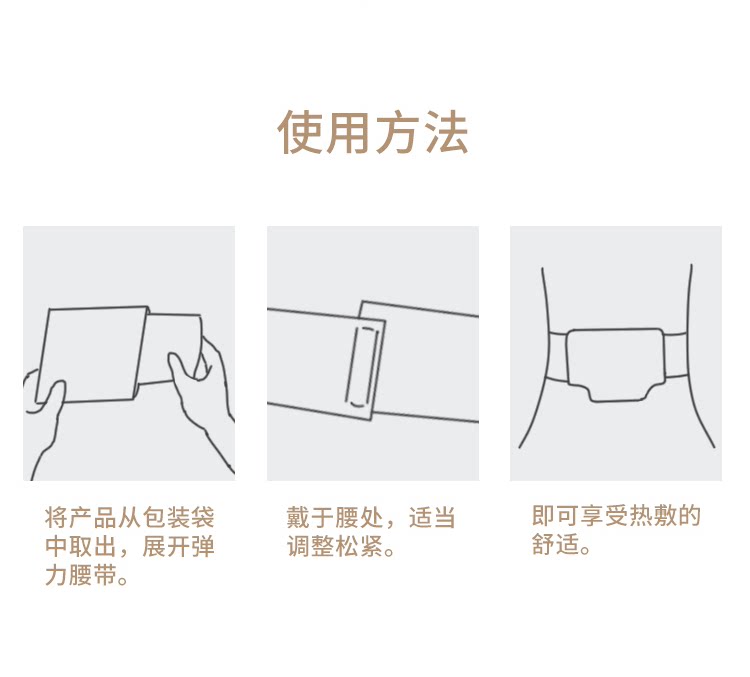 使用方法

将产品从包装袋中取出，展开弹力腰带。

戴于腰处，适当调整松紧。

即可享受热敷的舒适。