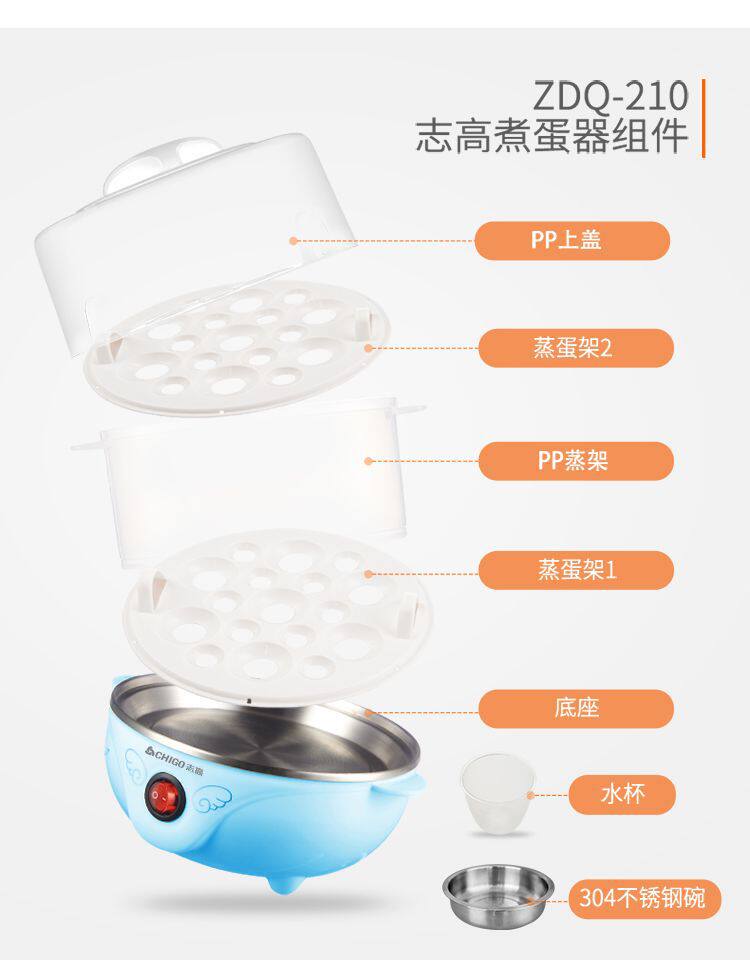 ZDQ-210
志高煮蛋器组件

PP上盖

蒸蛋架2

PP蒸架

蒸蛋架1

底座

CHIGO志高

水杯

304不锈钢碗