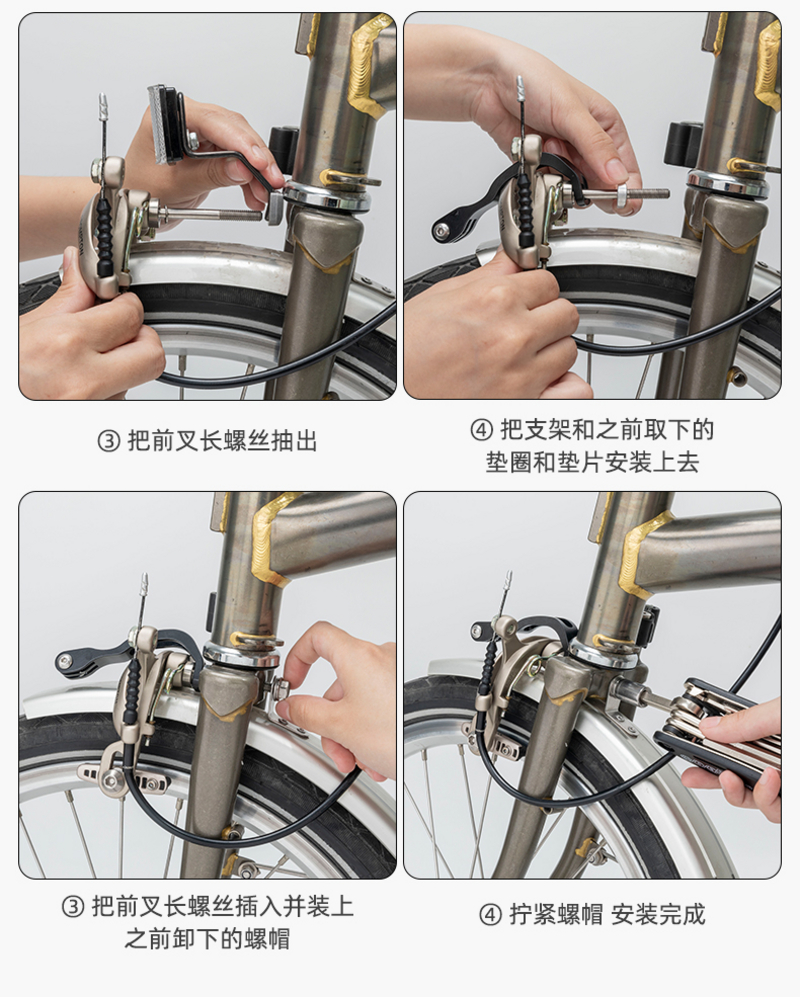 ③ 把前叉长螺丝抽出

④ 把支架和之前取下的垫圈和垫片安装上去

③ 把前叉长螺丝插入并装上之前卸下的螺帽

④ 拧紧螺帽 安装完成