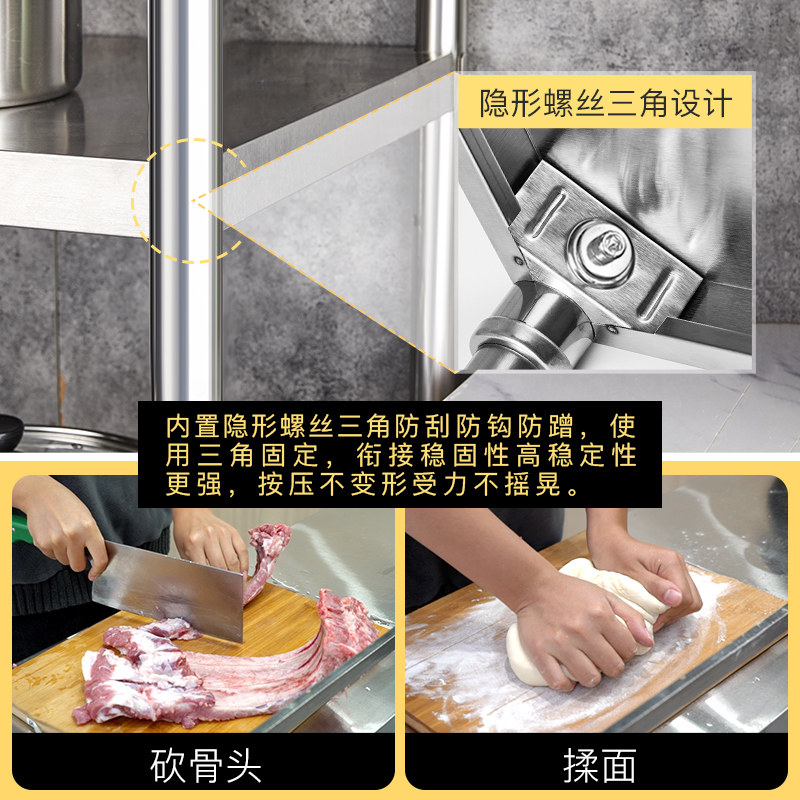 隐形螺丝三角设计

内置隐形螺丝三角防刮防钩防蹭，使用三角固定，衔接稳固性高稳定性更强，按压不变形受力不摇晃。

砍骨头

揉面