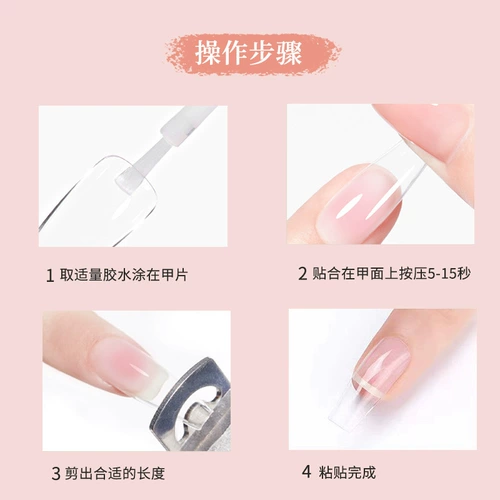 操作步骤

1 取适量胶水涂在甲片

2 贴合在甲面上按压5-15秒

3 剪出合适的长度

4 粘贴完成