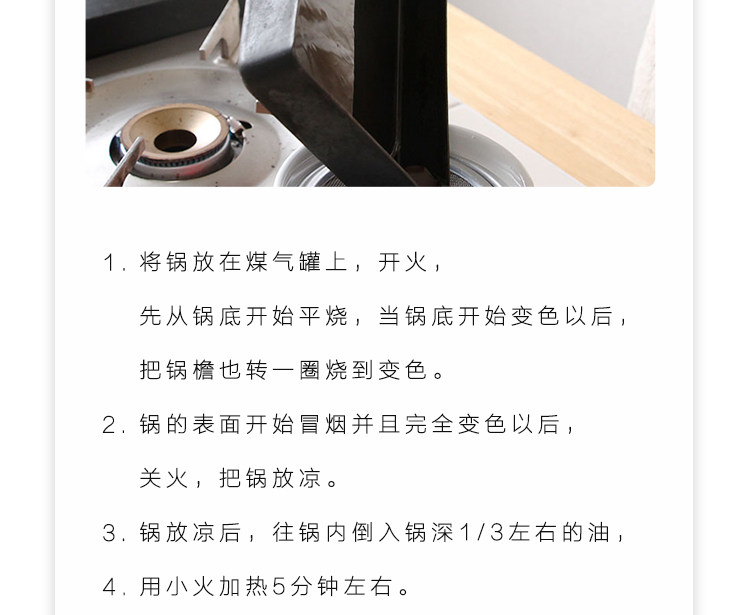 1. 将锅放在煤气罐上，开火，
先从锅底开始平烧，当锅底开始变色以后，
把锅檐也转一圈烧到变色。

2. 锅的表面开始冒烟并且完全变色以后，
关火，把锅放凉。

3. 锅放凉后，往锅内倒入锅深1/3左右的油，

4. 用小火加热5分钟左右。