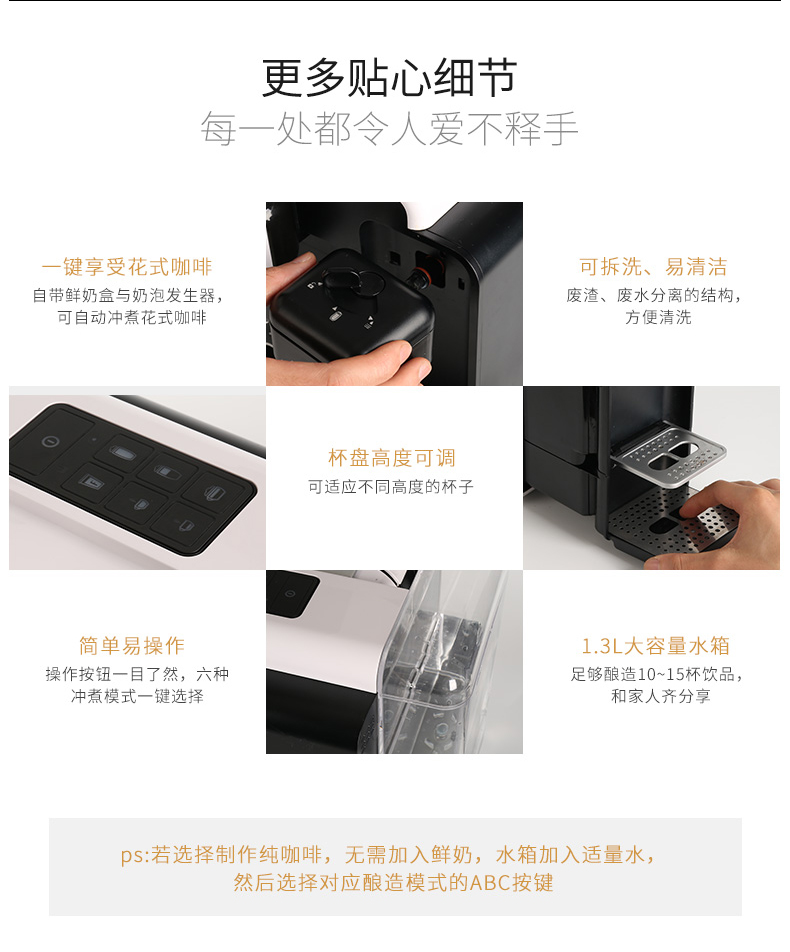 更多贴心细节
每一处都令人爱不释手

一键享受花式咖啡
自带鲜奶盒与奶泡发生器，可自动冲煮花式咖啡

可拆洗、易清洁
废渣、废水分离的结构，方便清洗

杯盘高度可调
可适应不同高度的杯子

简单易操作
操作按钮一目了然，六种冲煮模式一键选择

1.3L大容量水箱
足够酿造10~15杯饮品，和家人齐分享

ps:若选择制作纯咖啡，无需加入鲜奶，水箱加入适量水，然后选择对应酿造模式的ABC按键