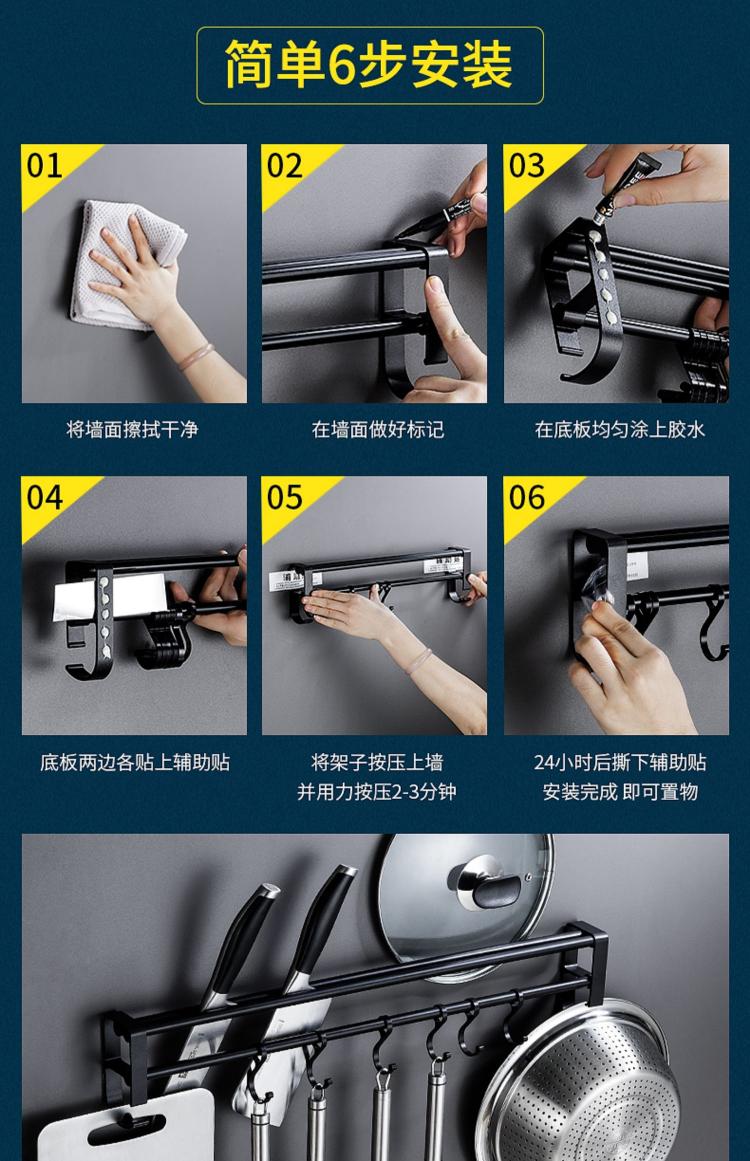 简单6步安装

01
将墙面擦拭干净

02
在墙面做好标记

03
在底板均匀涂上胶水

04
底板两边各贴上辅助贴

05
将架子按压上墙
并用力按压2-3分钟

06
24小时后撕下辅助贴
安装完成 即可置物