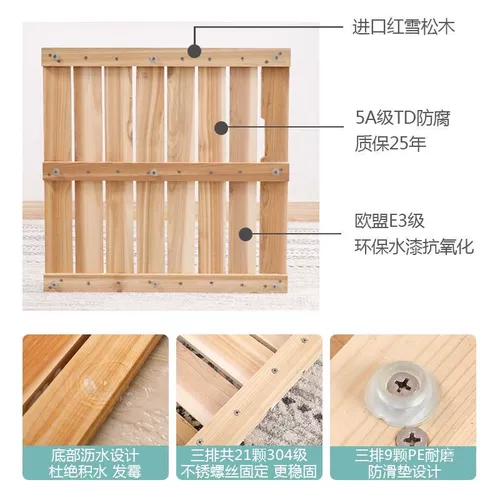 进口红雪松木

5A级TD防腐
质保25年

欧盟E3级
环保水漆抗氧化

底部沥水设计
杜绝积水 发霉

三排共21颗304级
不锈螺丝固定 更稳固

三排9颗PE耐磨
防滑垫设计