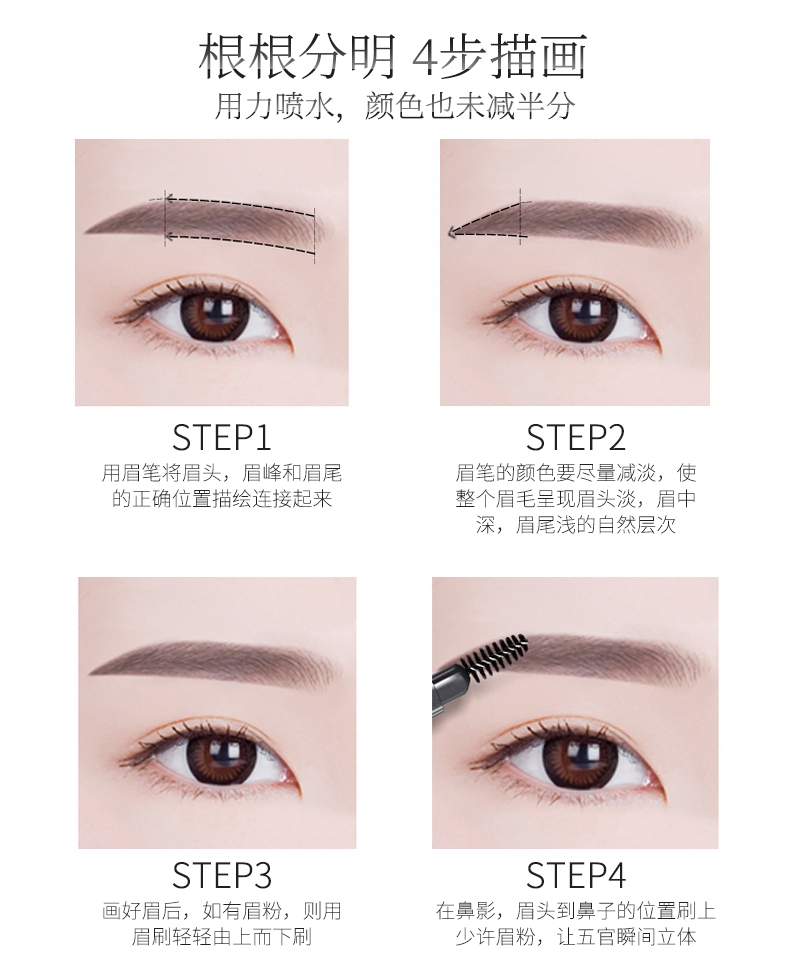 根根分明 4步描画
用力喷水，颜色也未减半分

STEP1
用眉笔将眉头，眉峰和眉尾的正确位置描绘连接起来

STEP2
眉笔的颜色要尽量减淡，使整个眉毛呈现眉头淡，眉中深，眉尾浅的自然层次

STEP3
画好眉后，如有眉粉，则用眉刷轻轻由上而下刷

STEP4
在鼻影，眉头到鼻子的位置刷上少许眉粉，让五官瞬间立体