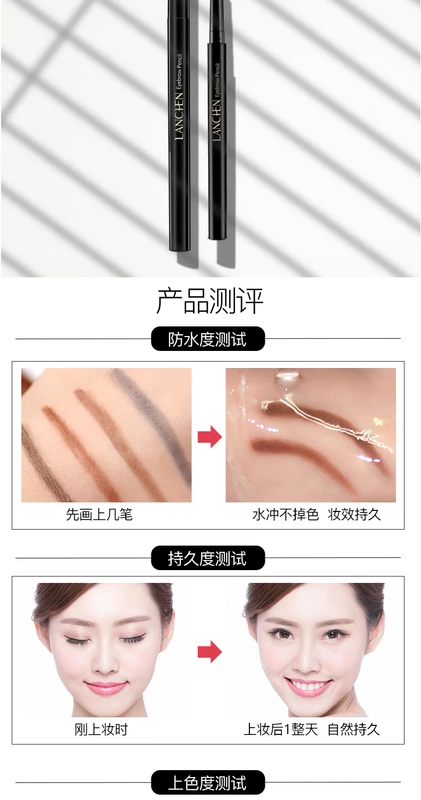 LANCHEN Eyebrow Pencil

LANCHEN Eyebrow Pencil

产品测评

防水度测试

先画上几笔

水冲不掉色 妆效持久

持久度测试

刚上妆时

上妆后1整天 自然持久

上色度测试