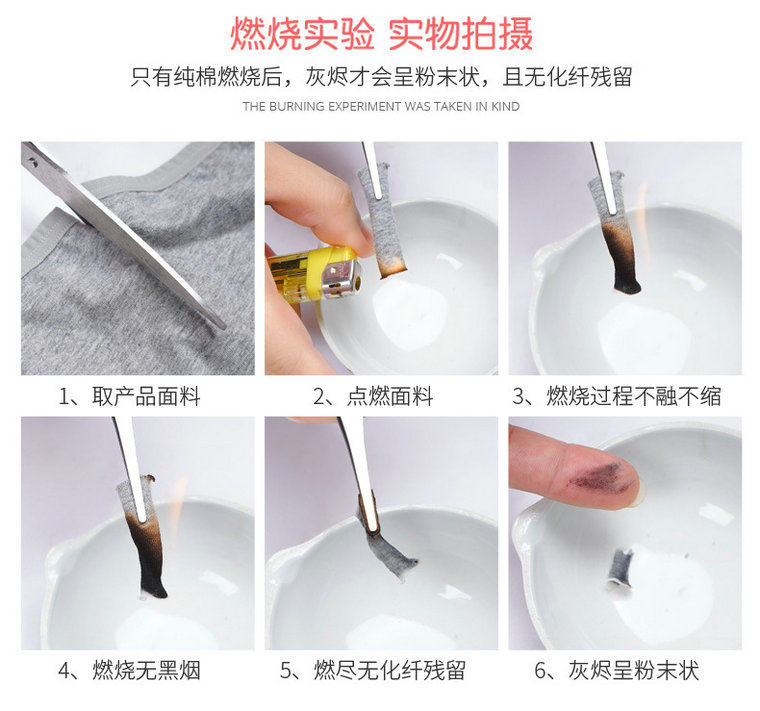 燃烧实验 实物拍摄

只有纯棉燃烧后，灰烬才会呈粉末状，且无化纤残留

THE BURNING EXPERIMENT WAS TAKEN IN KIND

1、取产品面料

2、点燃面料

3、燃烧过程不融不缩

4、燃烧无黑烟

5、燃尽无化纤残留

6、灰烬呈粉末状