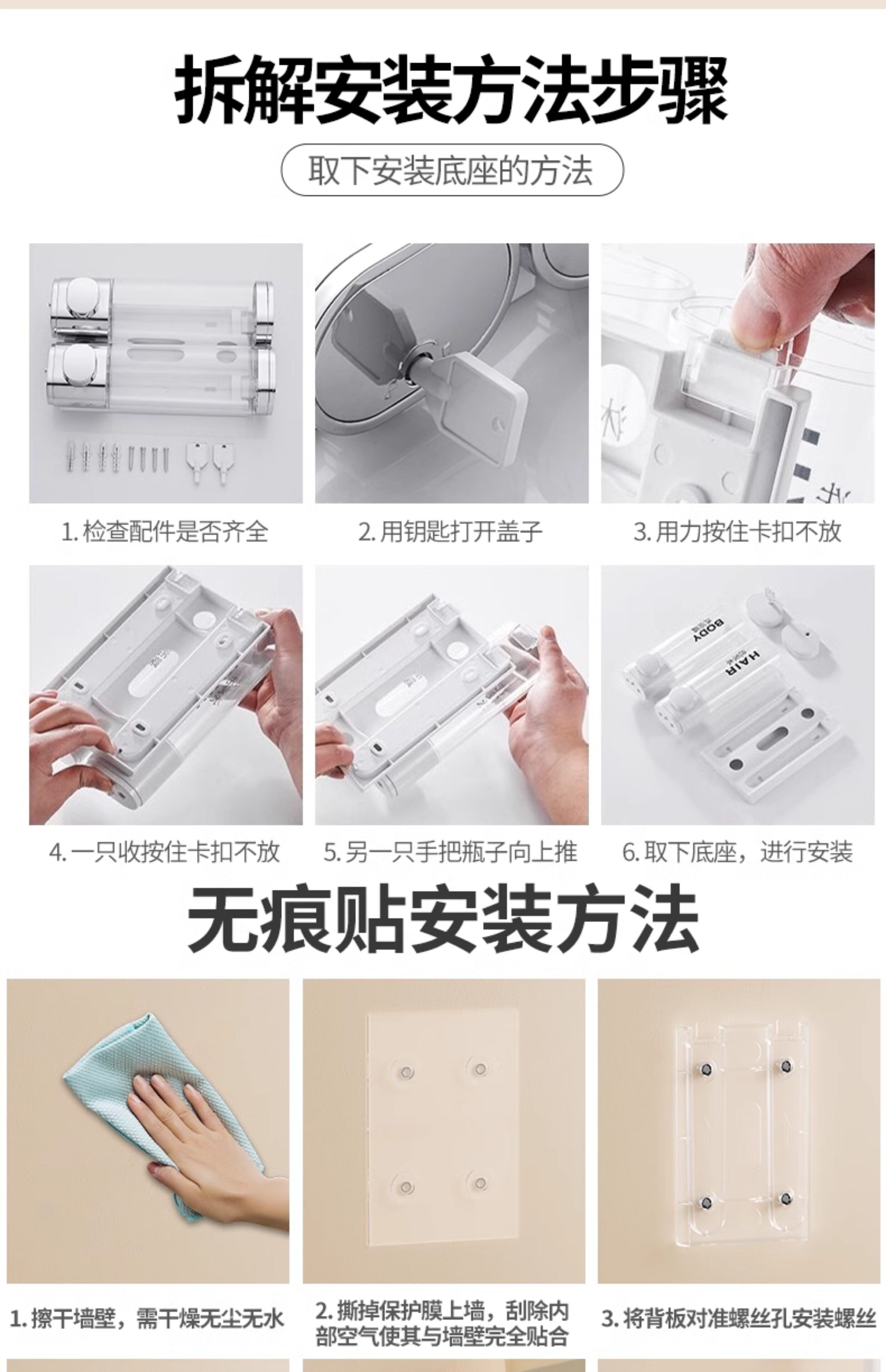 拆解安装方法步骤

取下安装底座的方法

1. 检查配件是否齐全

2. 用钥匙打开盖子

3. 用力按住卡扣不放

BODY

HAIR

4. 一只收按住卡扣不放

5. 另一只手把瓶子向上推

6. 取下底座，进行安装

无痕贴安装方法

1. 擦干墙壁，需干燥无尘无水

2. 撕掉保护膜上墙，刮除内部空气使其与墙壁完全贴合

3. 将背板对准螺丝孔安装螺丝