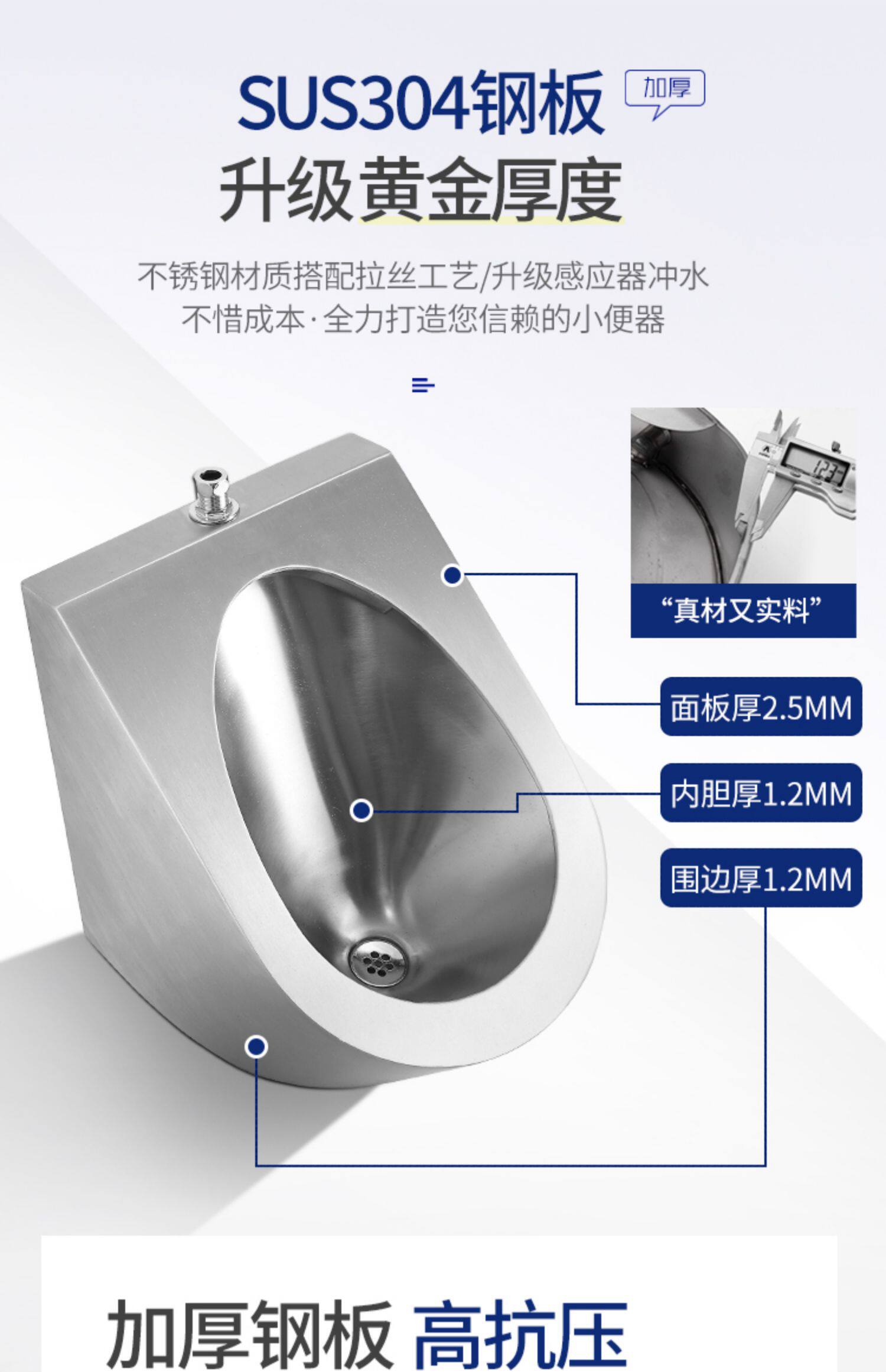 SUS304钢板 加厚

升级黄金厚度

不锈钢材质搭配拉丝工艺/升级感应器冲水
不惜成本·全力打造您信赖的小便器

1.23

“真材又实料”

面板厚2.5MM

内胆厚1.2MM

围边厚1.2MM

加厚钢板 高抗压