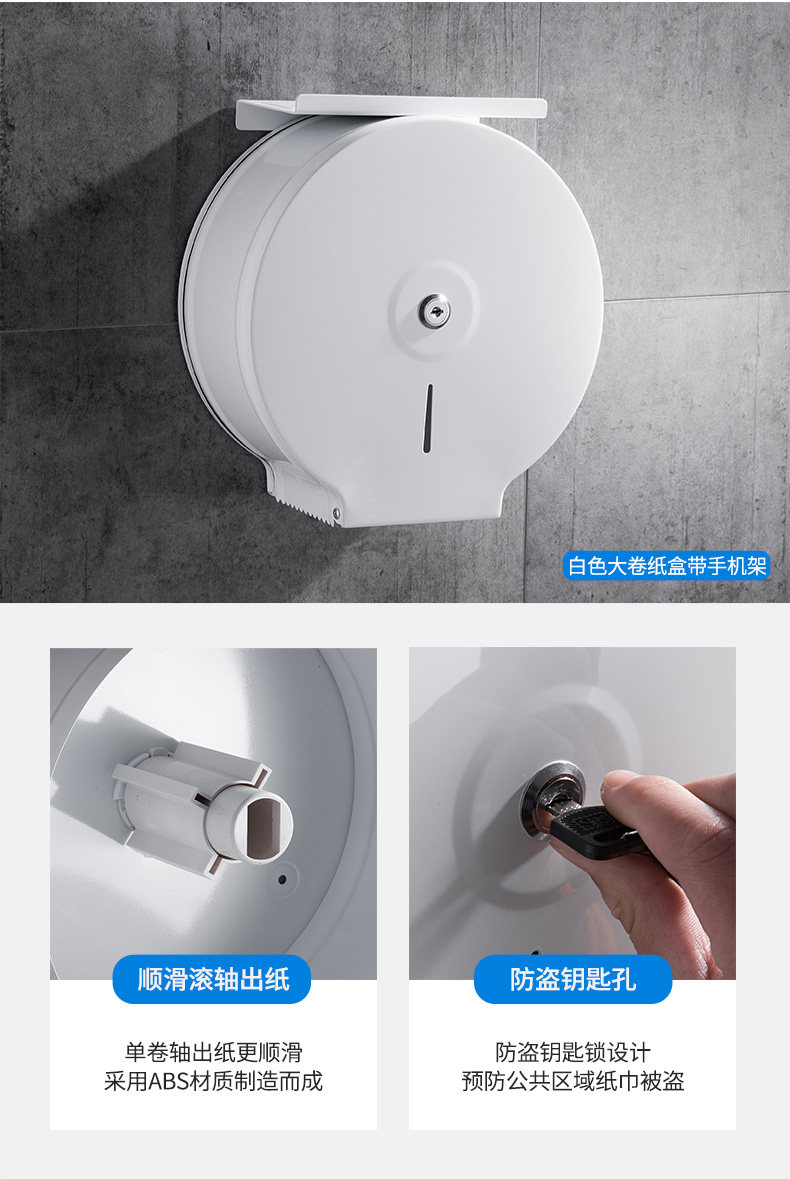 白色大卷纸盒带手机架

顺滑滚轴出纸

单卷轴出纸更顺滑
采用ABS材质制造而成

防盗钥匙孔

防盗钥匙锁设计
预防公共区域纸巾被盗