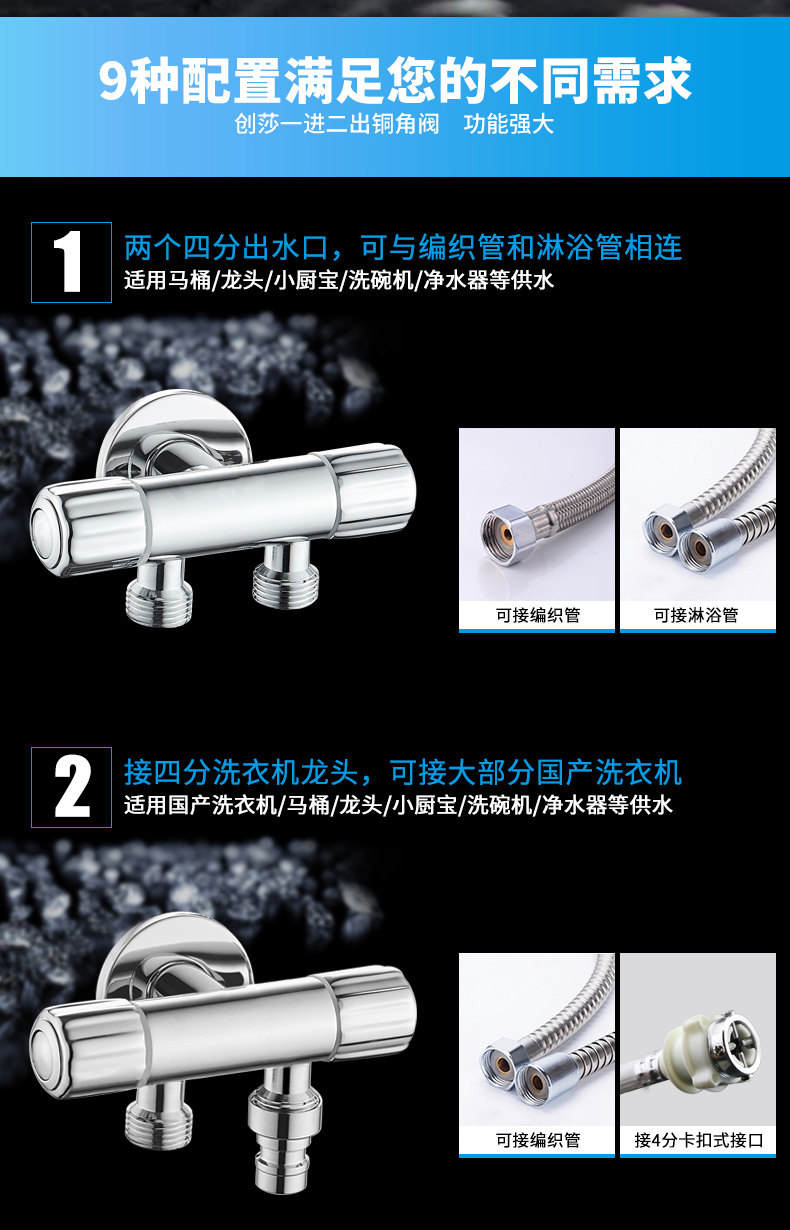 9种配置满足您的不同需求
创莎一进二出铜角阀　功能强大

1

两个四分出水口，可与编织管和淋浴管相连
适用马桶/龙头/小厨宝/洗碗机/净水器等供水

可接编织管

可接淋浴管

2

接四分洗衣机龙头，可接大部分国产洗衣机
适用国产洗衣机/马桶/龙头/小厨宝/洗碗机/净水器等供水

可接编织管

接4分卡扣式接口