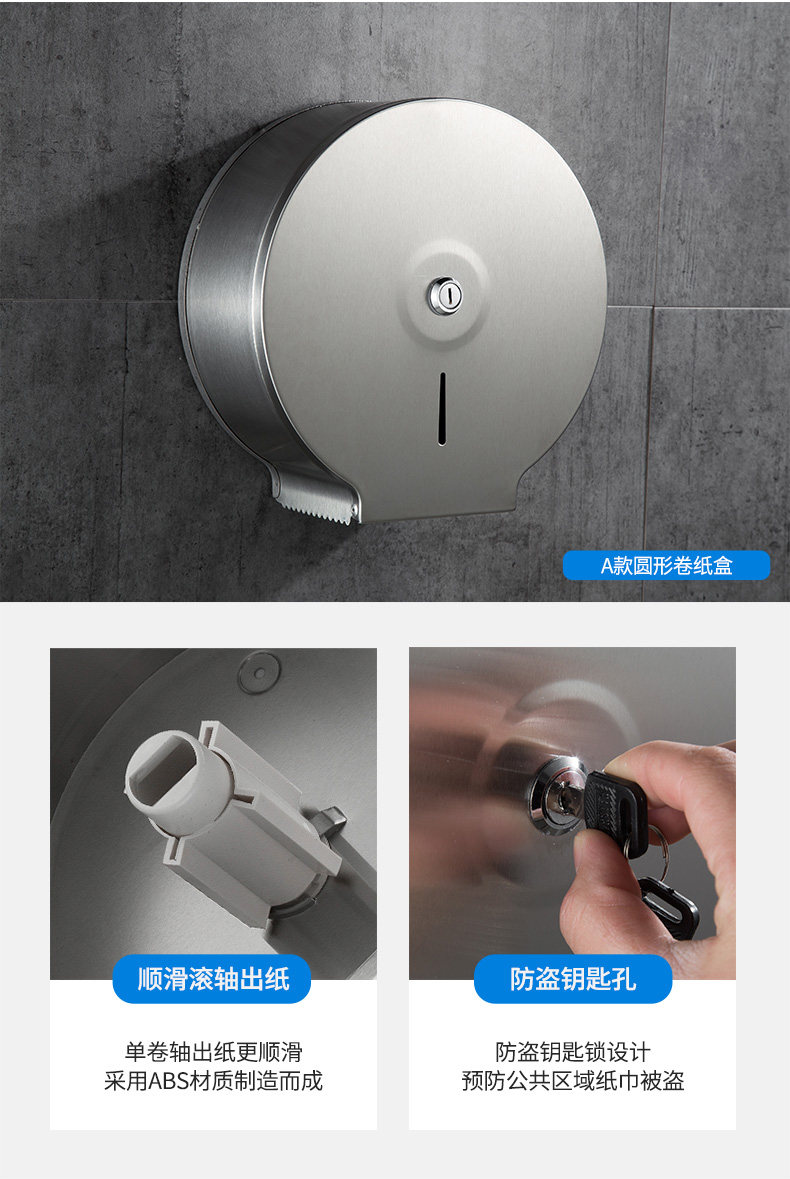 A款圆形卷纸盒

顺滑滚轴出纸

单卷轴出纸更顺滑
采用ABS材质制造而成

防盗钥匙孔

防盗钥匙锁设计
预防公共区域纸巾被盗