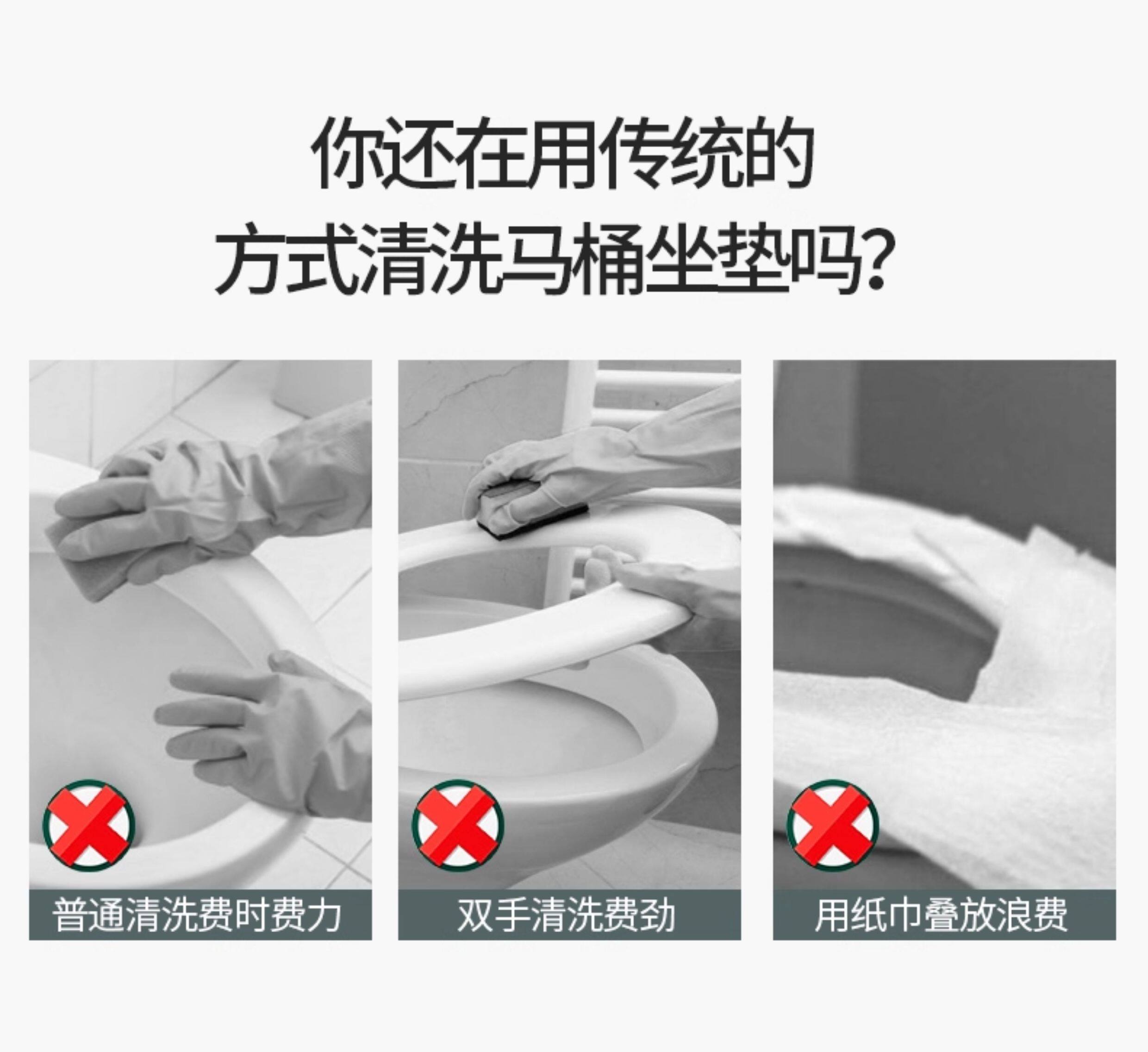 你还在用传统的
方式清洗马桶坐垫吗?

普通清洗费时费力

双手清洗费劲

用纸巾叠放浪费