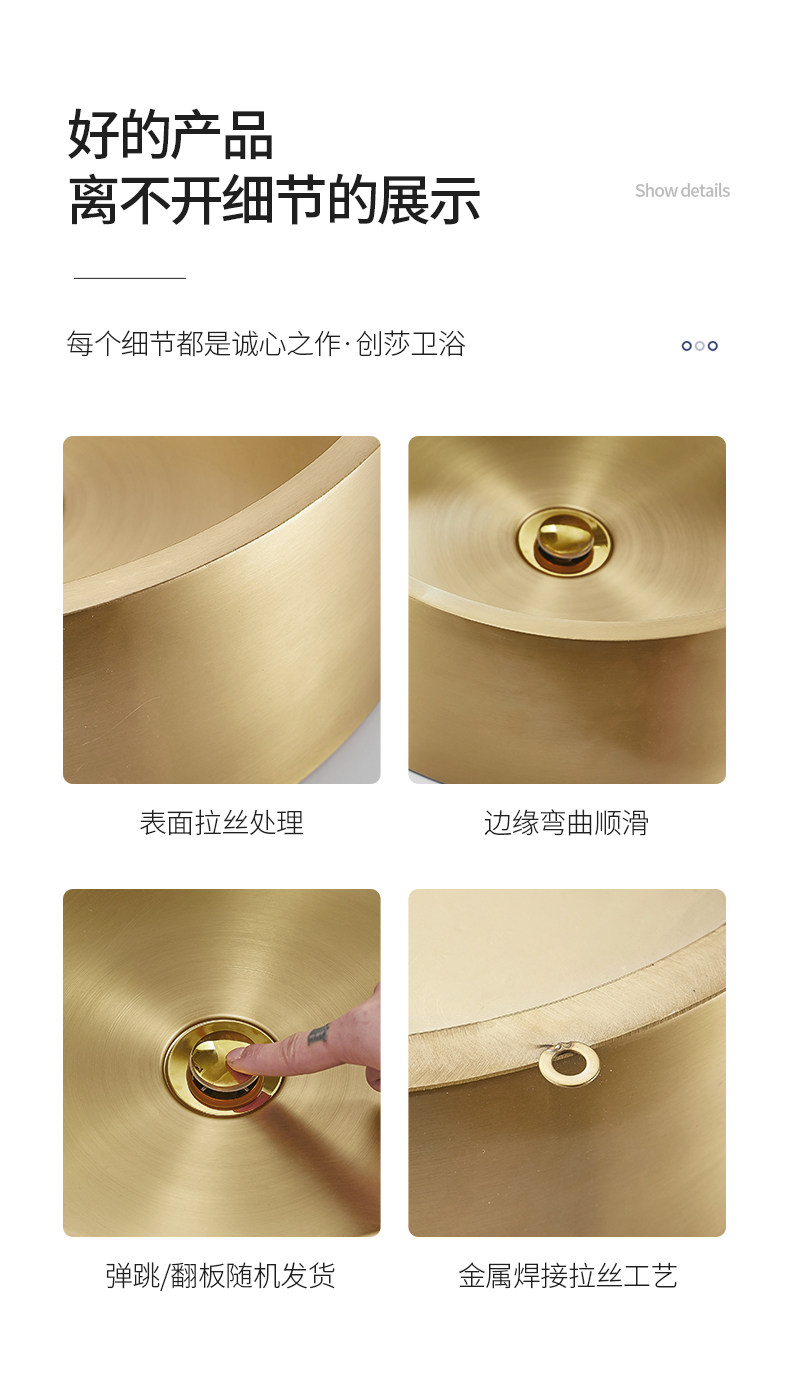 好的产品
离不开细节的展示

Show details

每个细节都是诚心之作·创莎卫浴

表面拉丝处理

边缘弯曲顺滑

弹跳/翻板随机发货

金属焊接拉丝工艺